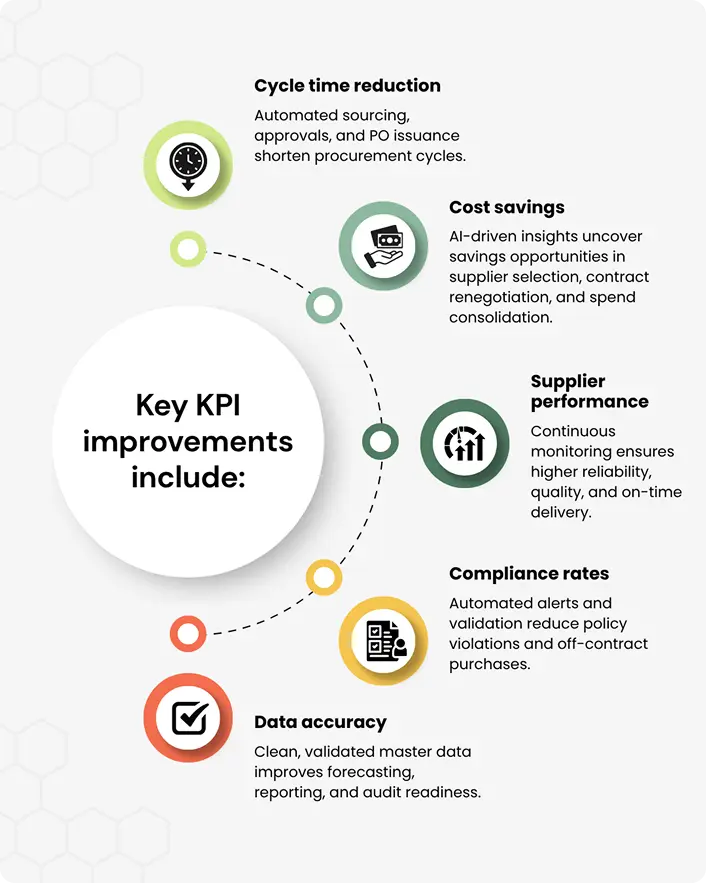 Key KPI improvements include:

Cycle time reduction

Automated sourcing, approvals, and PO issuance shorten procurement cycles.

Cost savings

AI-driven insights uncover savings opportunities in supplier selection, contract renegotiation, and spend consolidation.

Supplier performance

Continuous monitoring ensures higher reliability, quality, and on-time delivery.

Compliance rates

Automated alerts and validation reduce policy violations and off-contract purchases.

Data accuracy

Clean, validated master data improves forecasting, reporting, and audit readiness.