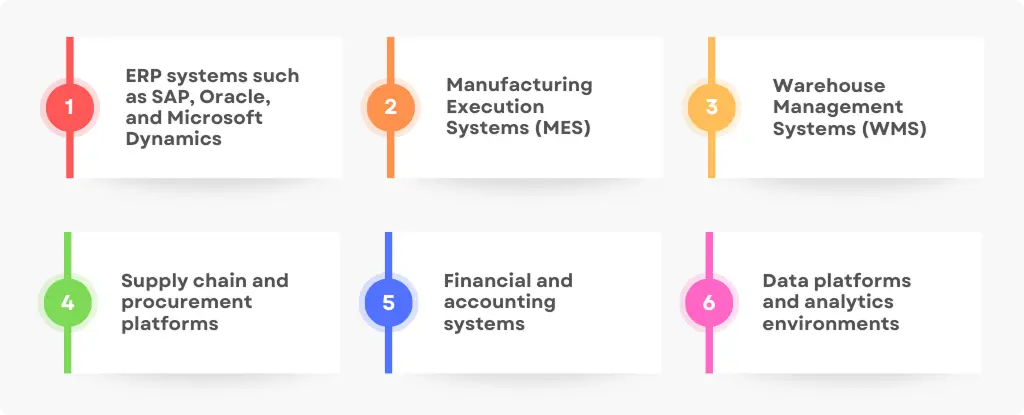 1
ERP systems such as SAP, Oracle, and Microsoft Dynamics

2
Manufacturing Execution Systems (MES)

3
Warehouse Management Systems (WMS)

4
Supply chain and procurement platforms

5
Financial and accounting systems

6
Data platforms and analytics environments