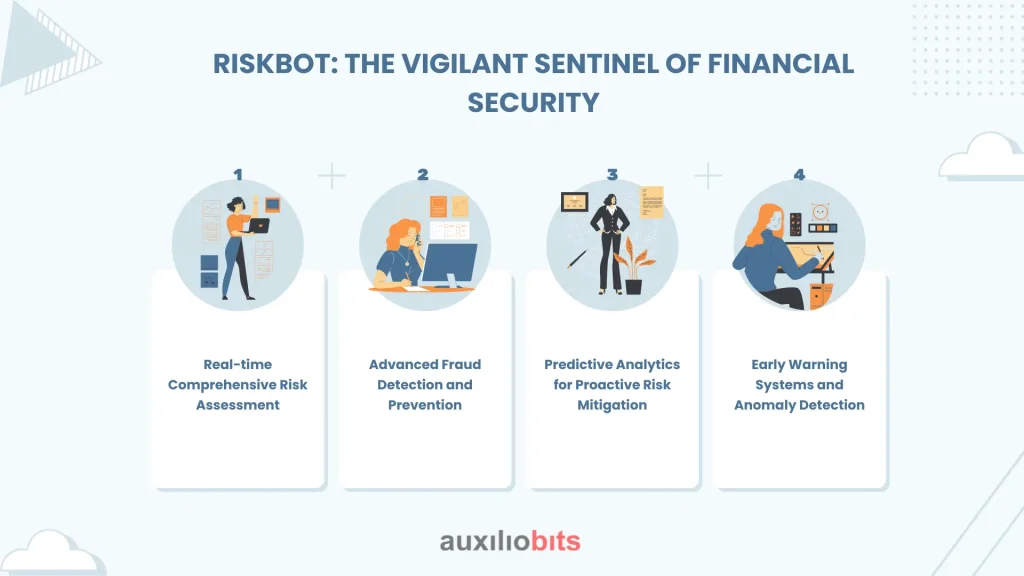 RISKBOT: THE VIGILANT SENTINEL OF FINANCIAL SECURITY

1

Real-time Comprehensive Risk Assessment

2

Advanced Fraud Detection and Prevention

3

Predictive Analytics for Proactive Risk Mitigation

4

Early Warning Systems and Anomaly Detection

auxiliobits