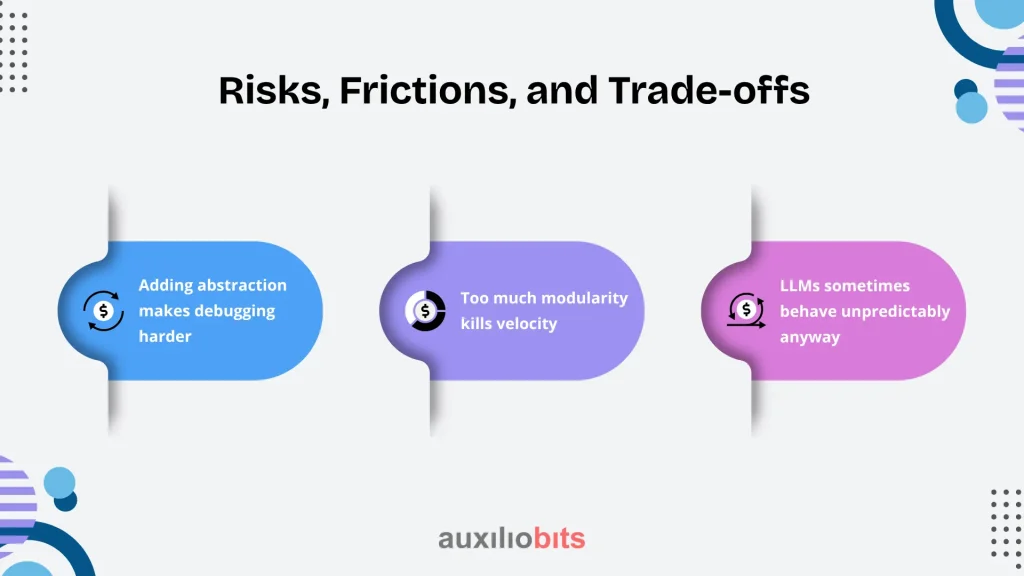 Risks, Frictions, and Trade-offs

Adding abstraction makes debugging harder

Too much modularity kills velocity

LLMs sometimes behave unpredictably anyway

auxiliobits