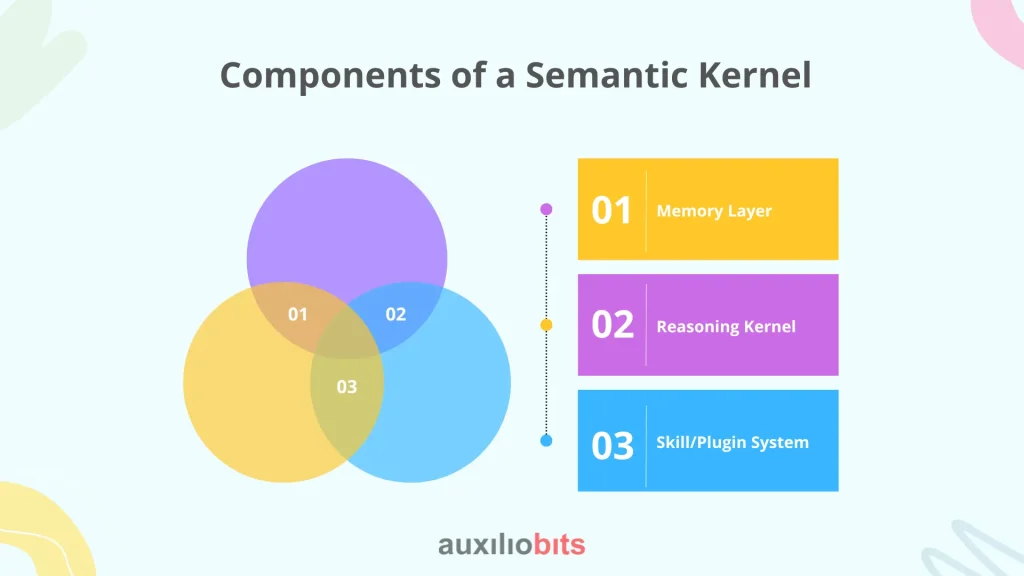 Components of a Semantic Kernel

01
02
03

01 Memory Layer

02 Reasoning Kernel

03 Skill/Plugin System

auxiliobits