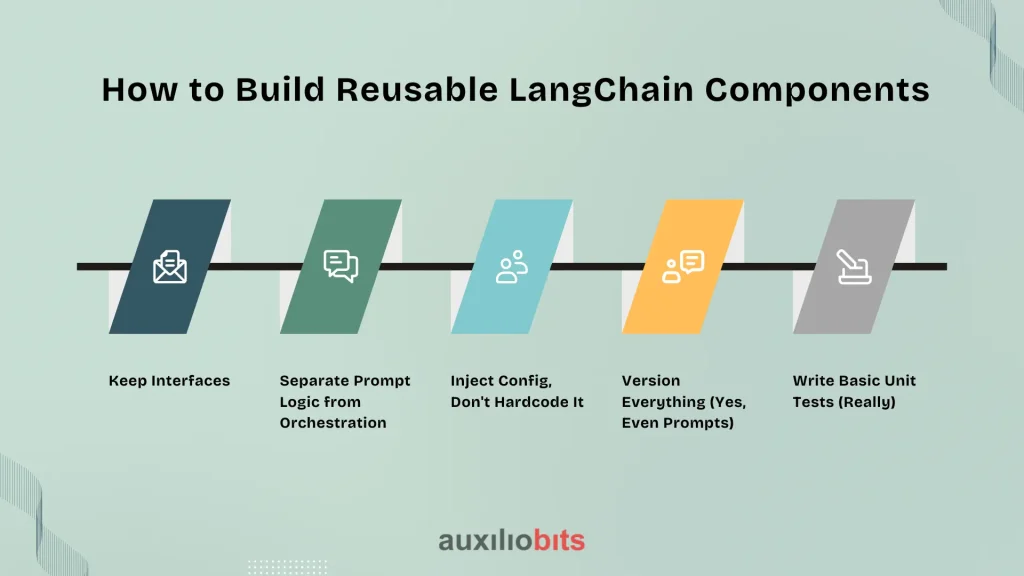 How to Build Reusable LangChain Components

Keep Interfaces

Separate Prompt Logic from Orchestration

Inject Config, Don't Hardcode It

Version Everything (Yes, Even Prompts)

Write Basic Unit Tests (Really)

auxiliobits