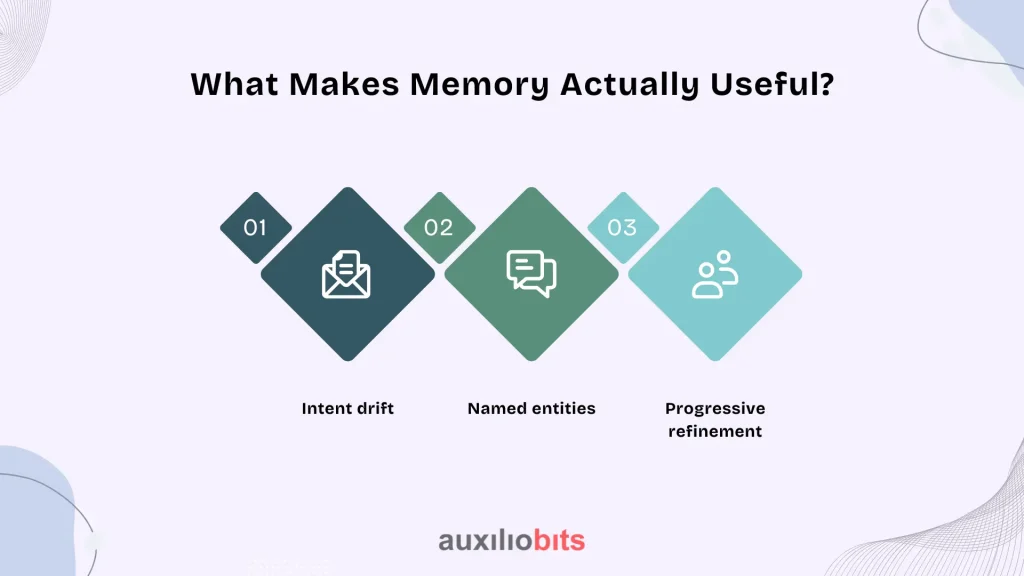 What Makes Memory Actually Useful?

01

02

03

Intent drift

Named entities

Progressive refinement

auxiliobits