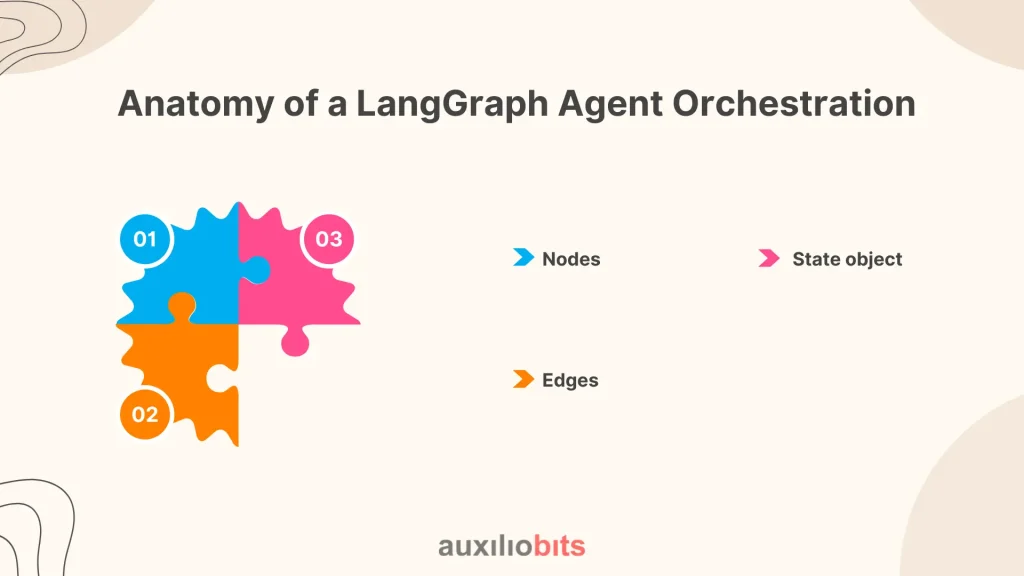 Anatomy of a LangGraph Agent Orchestration

01

03

02

Nodes

State object

Edges

auxiliobits