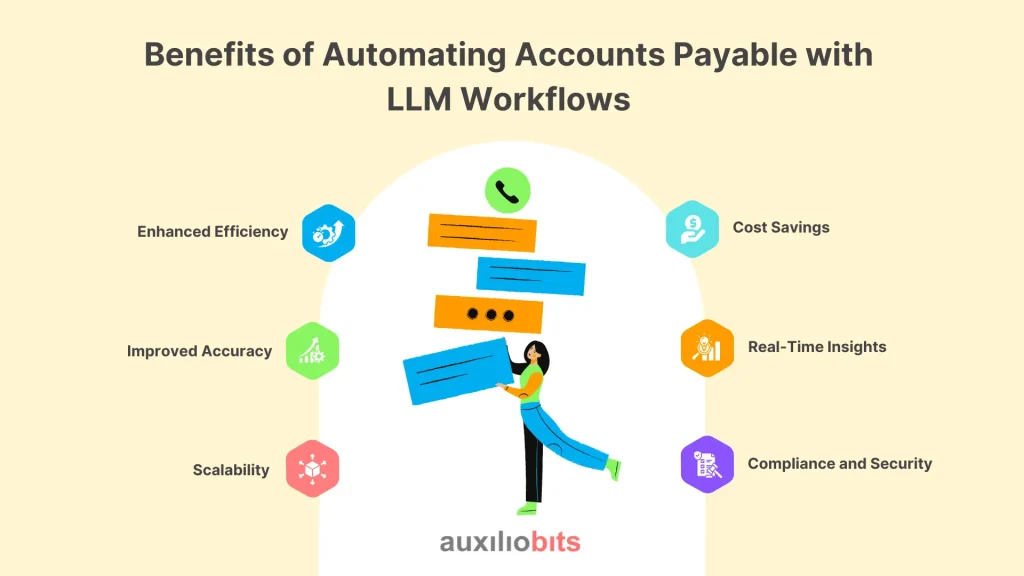 Benefits of Automating Accounts Payable with LLM Workflows

Enhanced Efficiency

Improved Accuracy

Scalability

Cost Savings

Real-Time Insights

Compliance and Security

auxiliobits