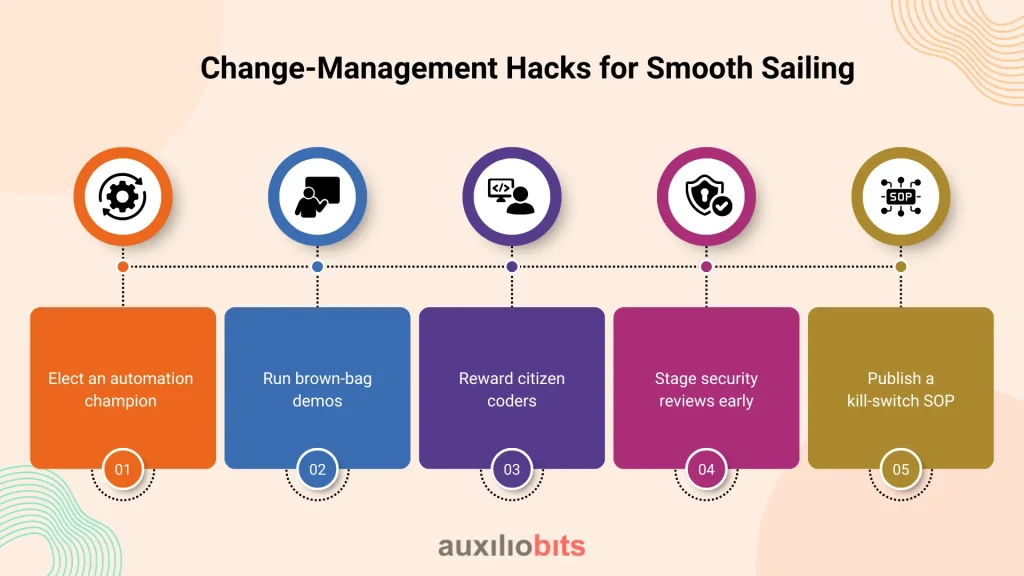 Change-Management Hacks for Smooth Sailing

SOP

Elect an automation champion

01

Run brown-bag demos

02

Reward citizen coders

03

Stage security reviews early

04

Publish a kill-switch SOP

05

auxiliobits