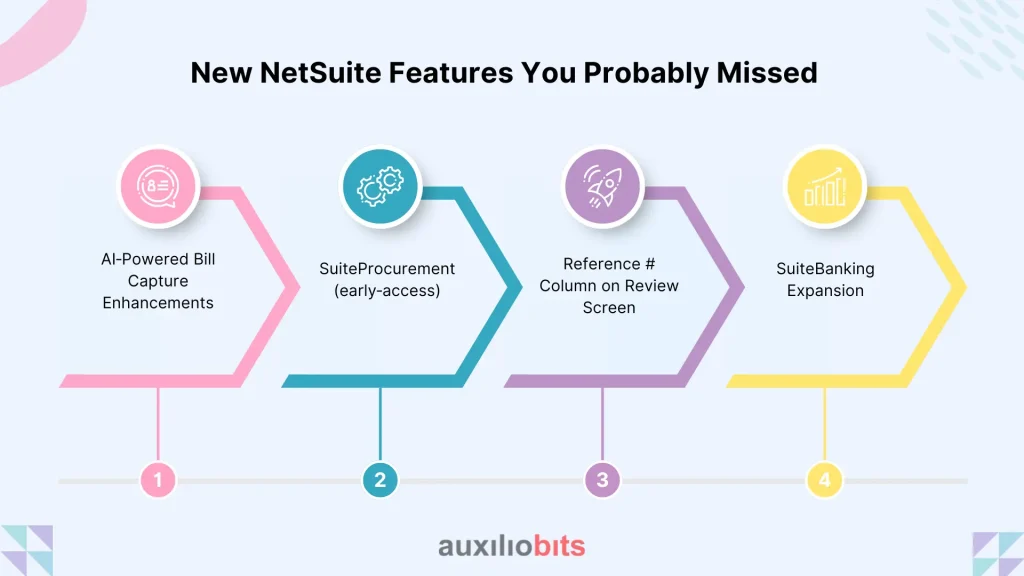 New NetSuite Features You Probably Missed

AI-Powered Bill Capture Enhancements

SuiteProcurement (early-access)

Reference # Column on Review Screen

SuiteBanking Expansion

1

2

3

4

auxiliobits