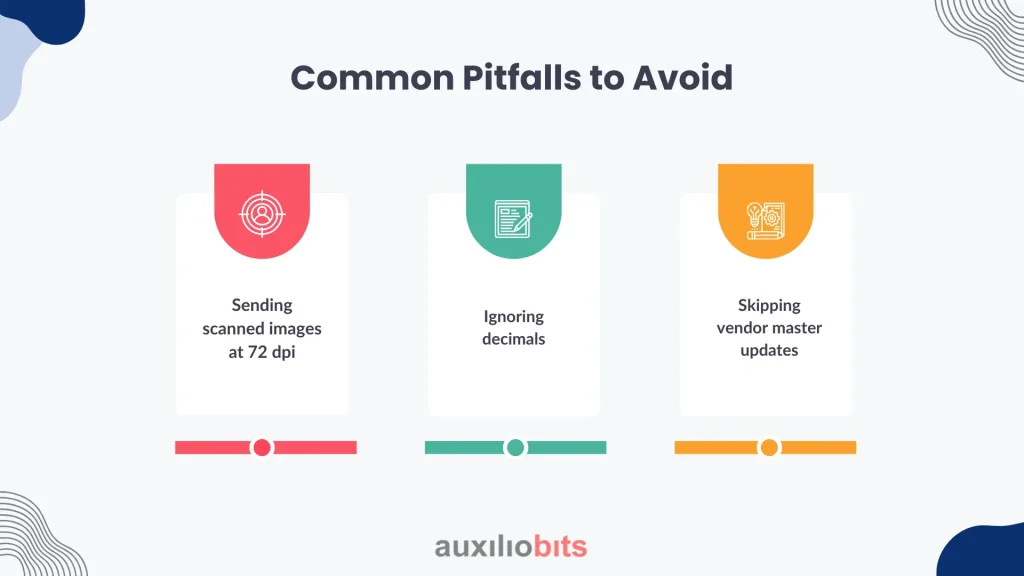 Common Pitfalls to Avoid

Sending scanned images at 72 dpi

Ignoring decimals

Skipping vendor master updates

auxiliobits