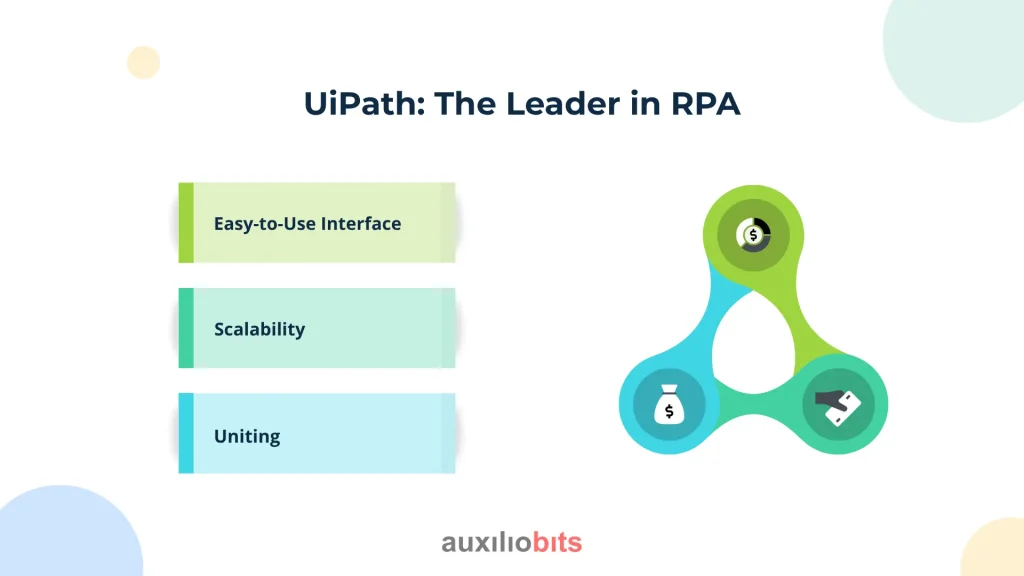 UiPath: The Leader in RPA

Easy-to-Use Interface

Scalability

Uniting

$

$

auxiliobits