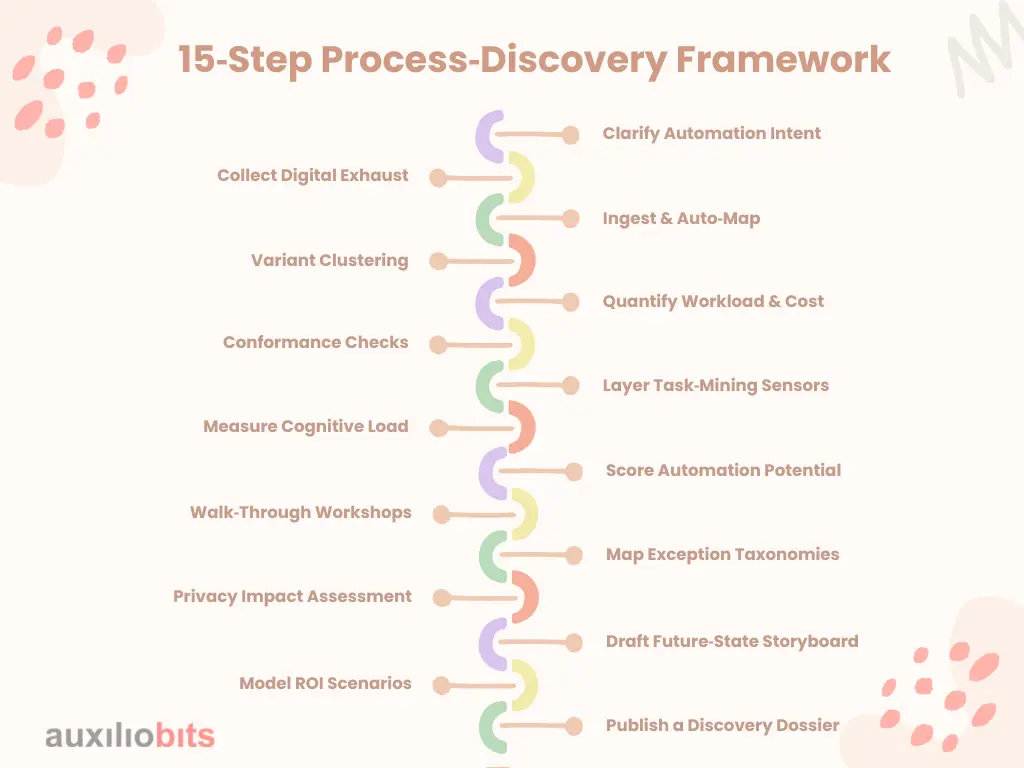 15-Step Process-Discovery Framework

Clarify Automation Intent

Collect Digital Exhaust

Ingest & Auto-Map

Variant Clustering

Quantify Workload & Cost

Conformance Checks

Layer Task-Mining Sensors

Measure Cognitive Load

Score Automation Potential

Walk-Through Workshops

Map Exception Taxonomies

Privacy Impact Assessment

Draft Future-State Storyboard

Model ROI Scenarios

Publish a Discovery Dossier

auxiliobits