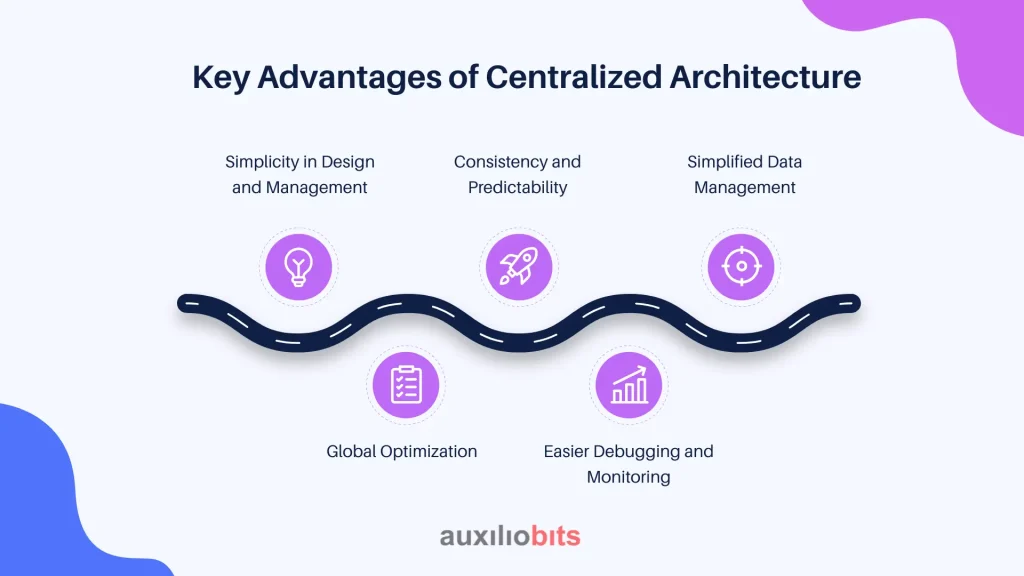 Key Advantages of Centralized Architecture

Simplicity in Design and Management

Consistency and Predictability

Simplified Data Management

Global Optimization

Easier Debugging and Monitoring

auxiliobits