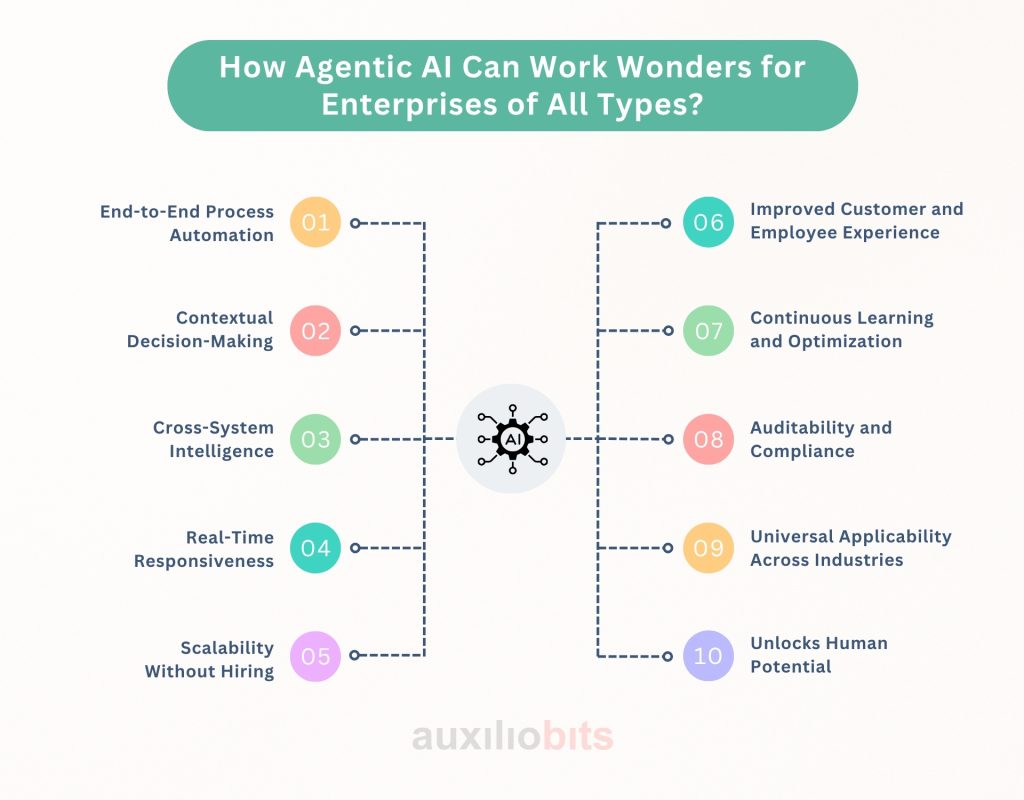 How Agentic AI Can Work Wonders for Enterprises of All Types?

End-to-End Process Automation 01

Contextual Decision-Making 02

Cross-System Intelligence 03

Real-Time Responsiveness 04

Scalability Without Hiring 05

AI

06 Improved Customer and Employee Experience

07 Continuous Learning and Optimization

08 Auditability and Compliance

09 Universal Applicability Across Industries

10 Unlocks Human Potential

auxiliobits