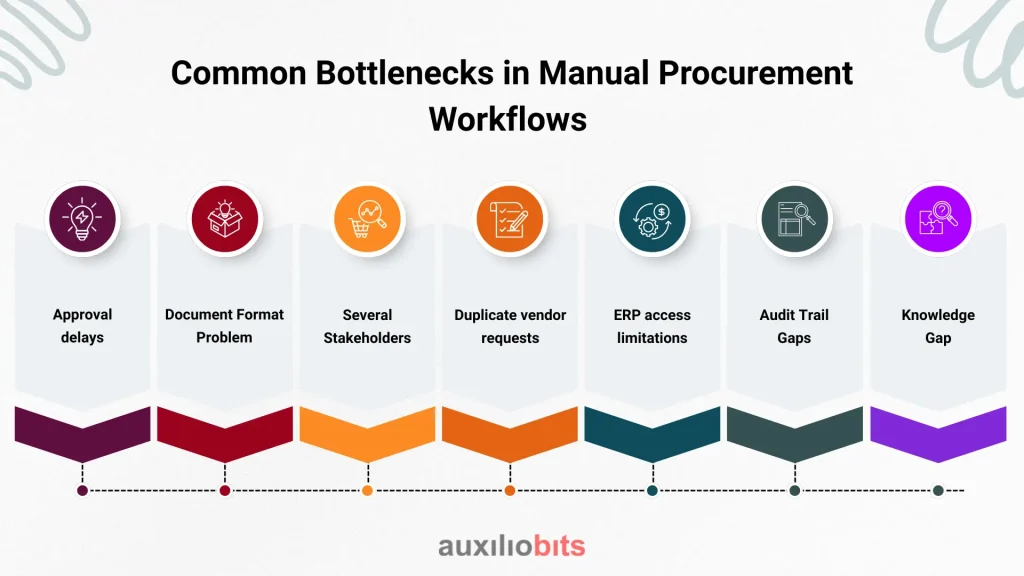 Common Bottlenecks in Manual Procurement Workflows

Approval delays

Document Format Problem

Several Stakeholders

Duplicate vendor requests

ERP access limitations

Audit Trail Gaps

Knowledge Gap

auxiliobits