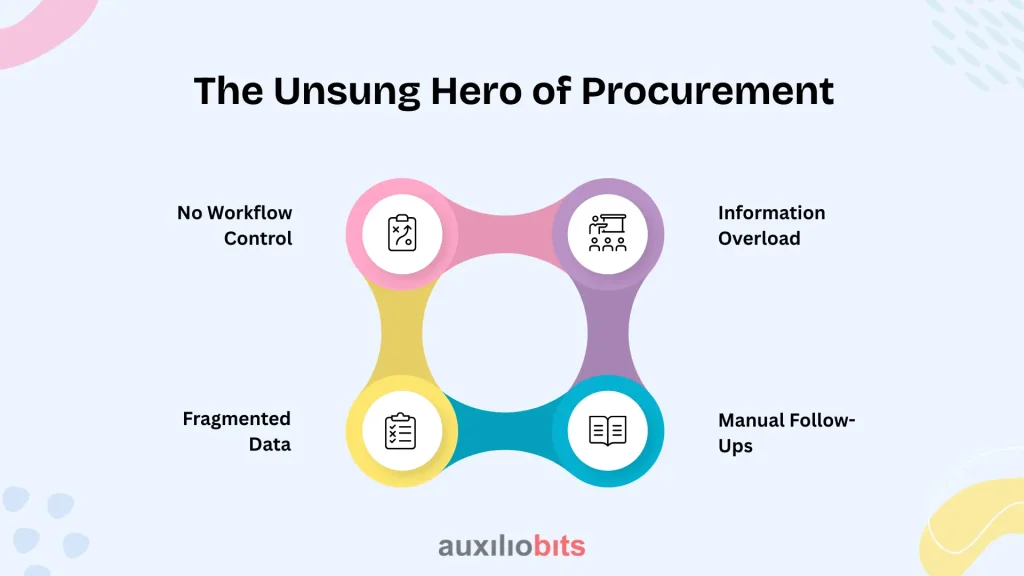 The Unsung Hero of Procurement

No Workflow Control

Information Overload

Fragmented Data

Manual Follow-Ups

auxiliobits