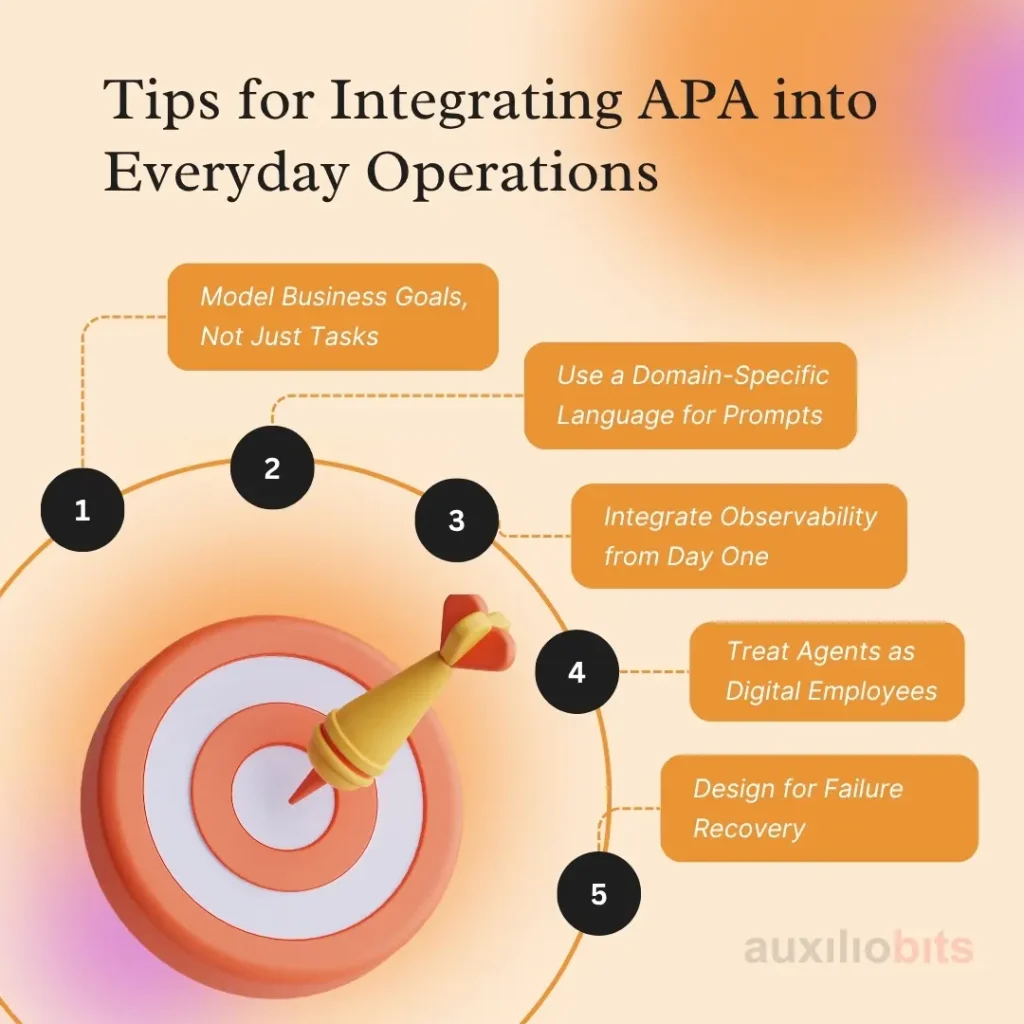 Tips for Integrating APA into Everyday Operations

1
Model Business Goals, Not Just Tasks

2
Use a Domain-Specific Language for Prompts

3
Integrate Observability from Day One

4
Treat Agents as Digital Employees

5
Design for Failure Recovery

auxiliobits