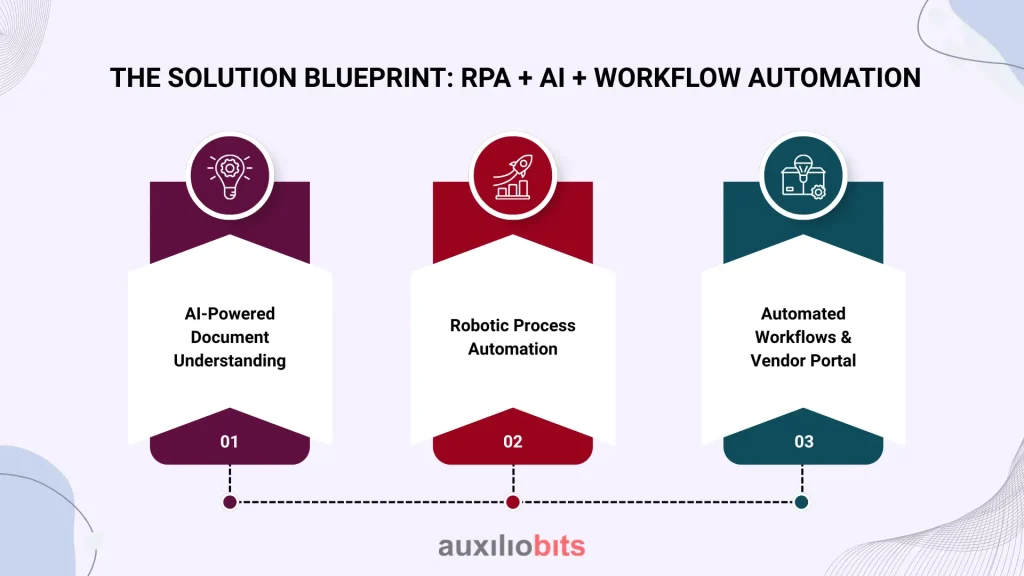 THE SOLUTION BLUEPRINT: RPA + AI + WORKFLOW AUTOMATION

AI-Powered Document Understanding

01

Robotic Process Automation

02

Automated Workflows & Vendor Portal

03

auxiliobits