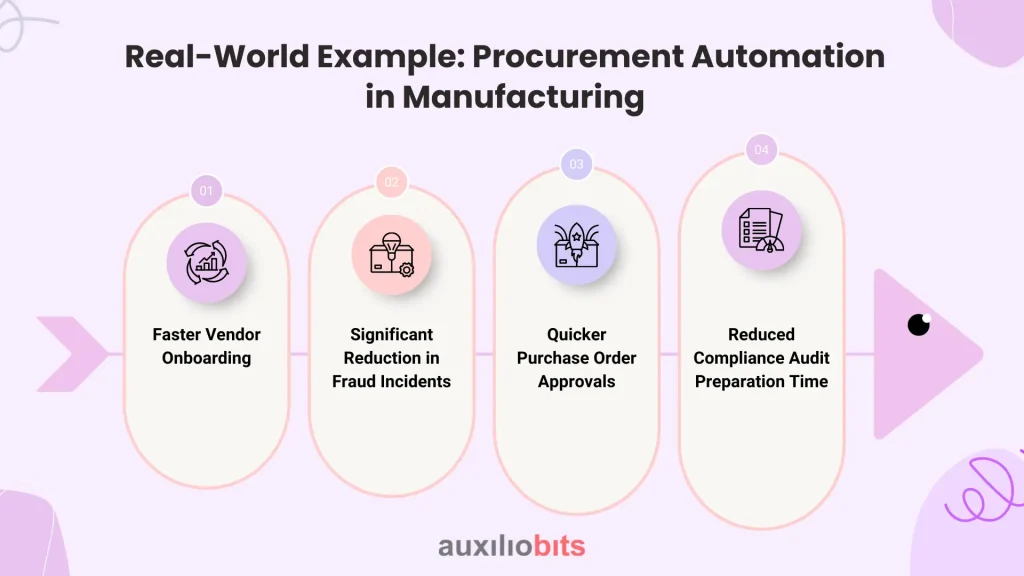 Real-World Example: Procurement Automation in Manufacturing

01

Faster Vendor Onboarding

02

Significant Reduction in Fraud Incidents

03

Quicker Purchase Order Approvals

04

Reduced Compliance Audit Preparation Time

auxiliobits