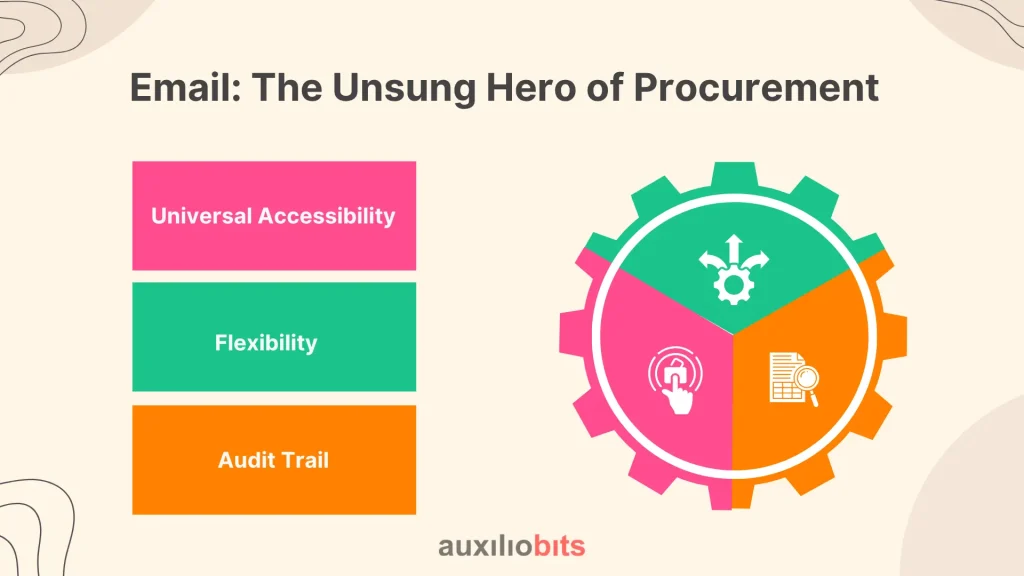 Email: The Unsung Hero of Procurement

Universal Accessibility

Flexibility

Audit Trail

auxiliobits