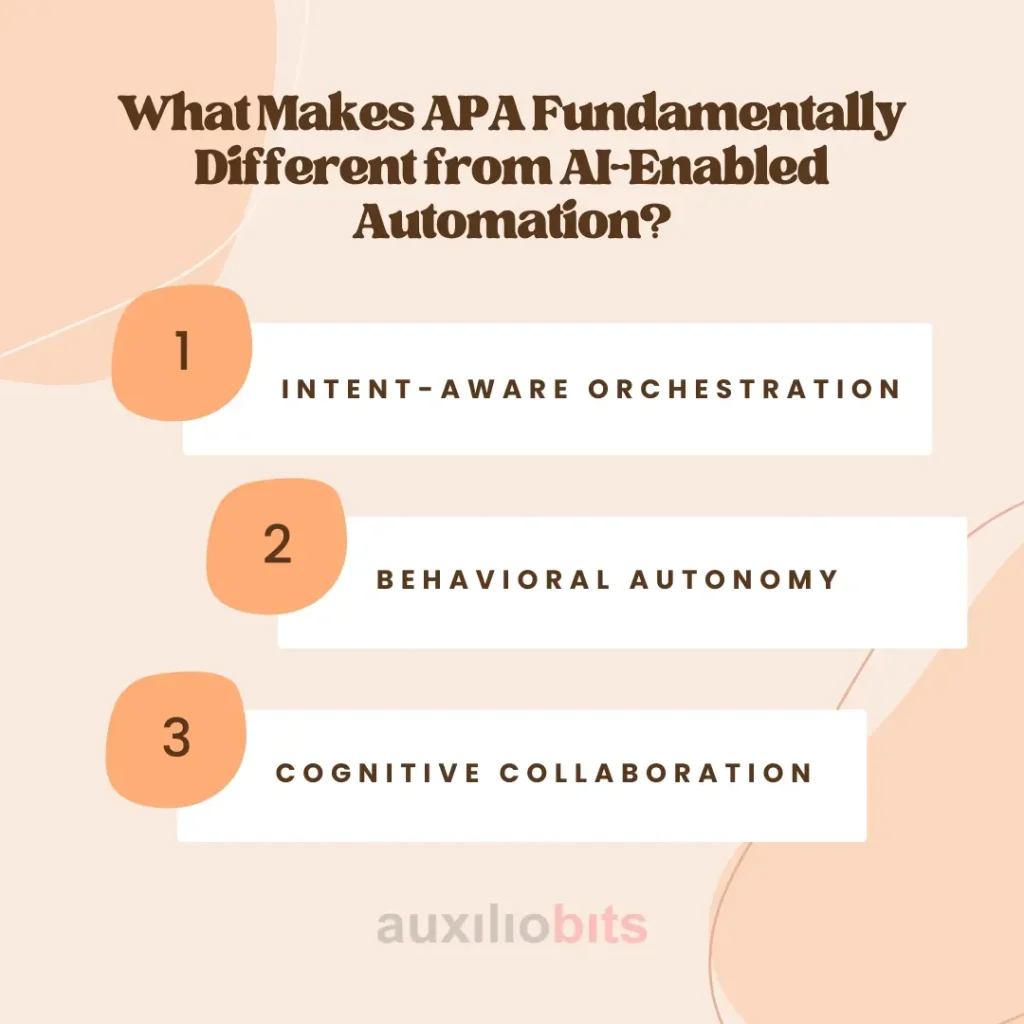 What Makes APA Fundamentally Different from AI-Enabled Automation?

1

INTENT-AWARE ORCHESTRATION

2

BEHAVIORAL AUTONOMY

3

COGNITIVE COLLABORATION

auxiliobits