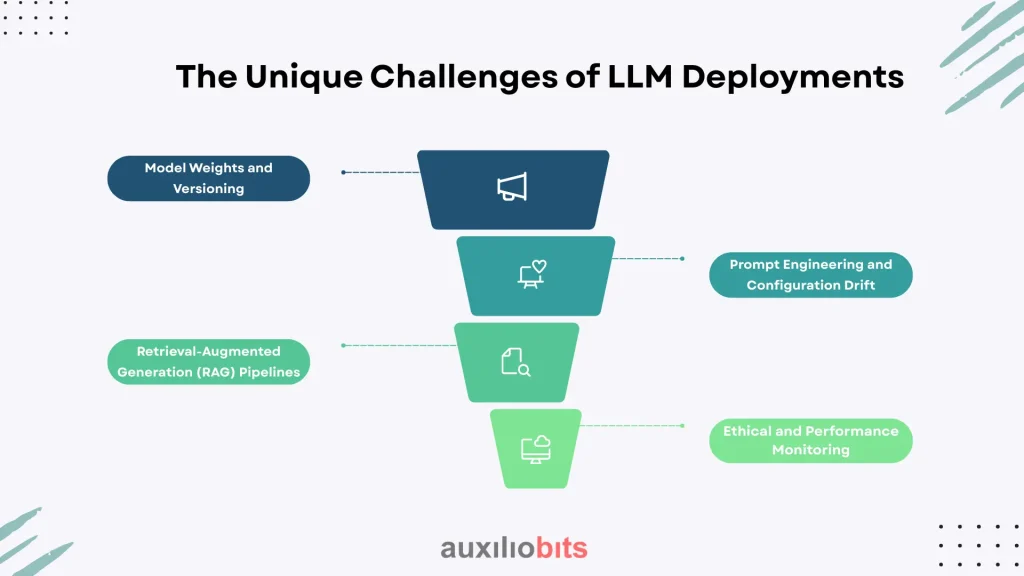 The Unique Challenges of LLM Deployments

Model Weights and Versioning

Prompt Engineering and Configuration Drift

Retrieval-Augmented Generation (RAG) Pipelines

Ethical and Performance Monitoring

auxiliobits