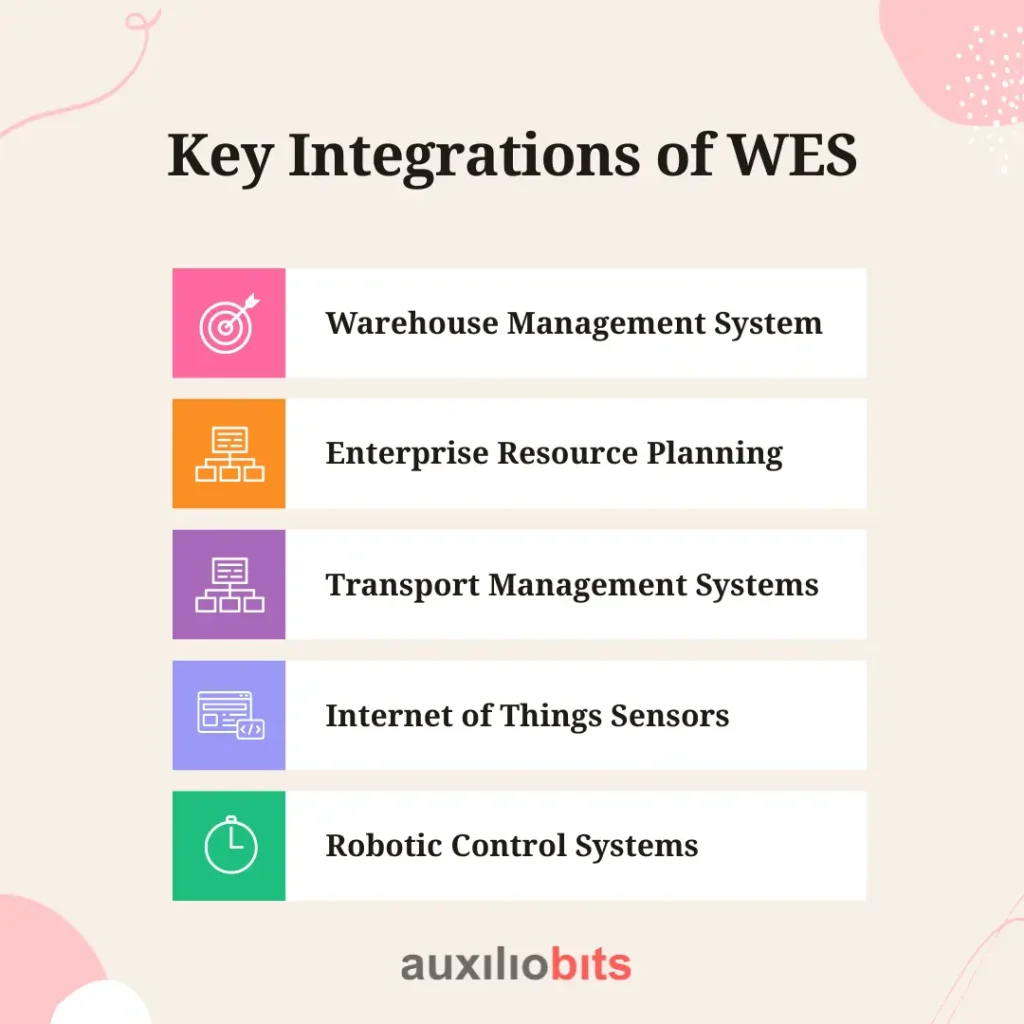 Key Integrations of WES

Warehouse Management System

Enterprise Resource Planning

Transport Management Systems

Internet of Things Sensors

Robotic Control Systems

auxiliobits