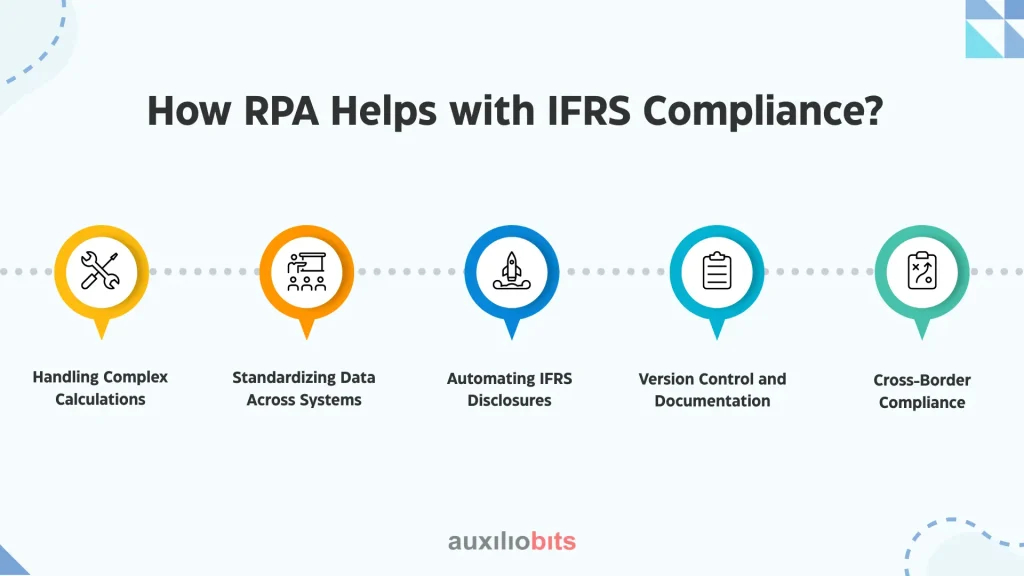 How RPA Helps with IFRS Compliance?

Handling Complex Calculations

Standardizing Data Across Systems

Automating IFRS Disclosures

Version Control and Documentation

Cross-Border Compliance

auxiliobits