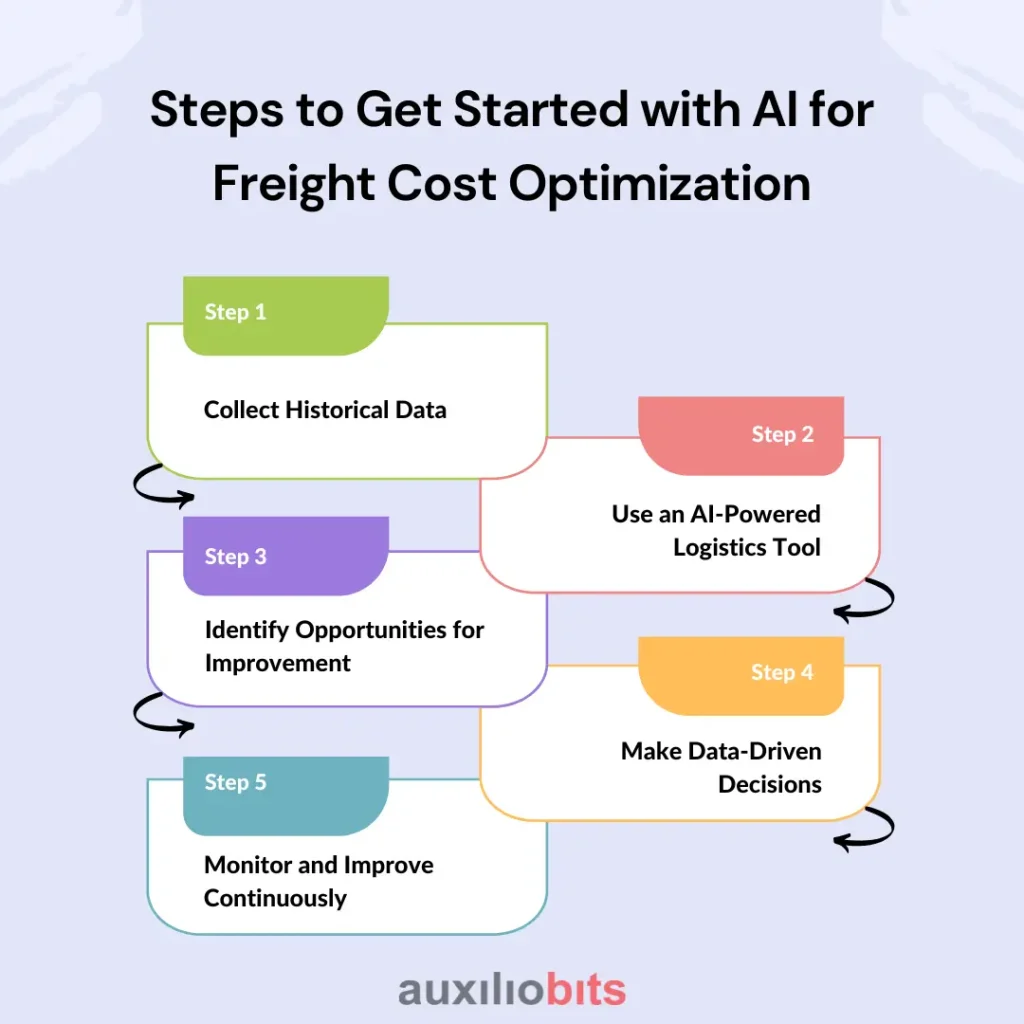 Steps to Get Started with AI for Freight Cost Optimization

Step 1

Collect Historical Data

Step 2

Use an AI-Powered Logistics Tool

Step 3

Identify Opportunities for Improvement

Step 4

Make Data-Driven Decisions

Step 5

Monitor and Improve Continuously

auxiliobits