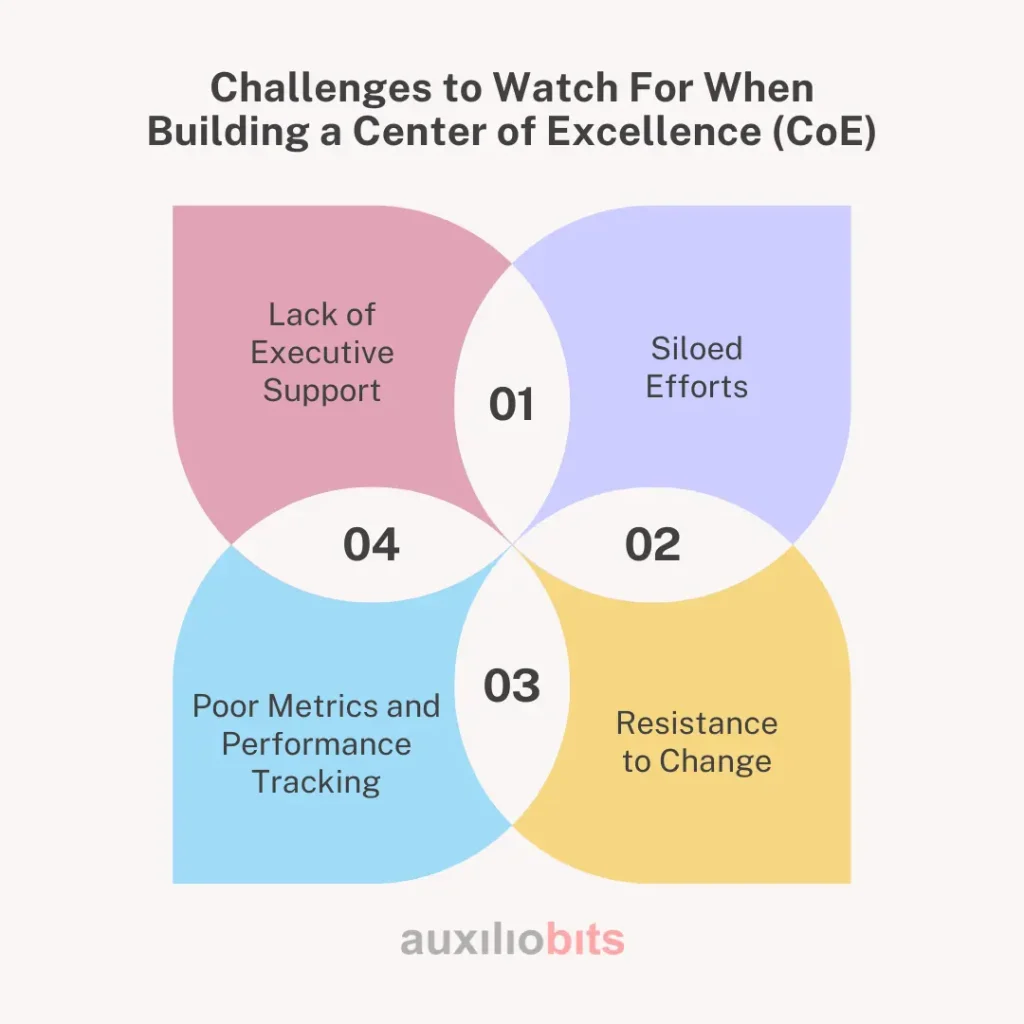 Challenges to Watch For When Building a Center of Excellence (CoE)

Lack of Executive Support

01

Siloed Efforts

02

Resistance to Change

03

Poor Metrics and Performance Tracking

04

auxiliobits