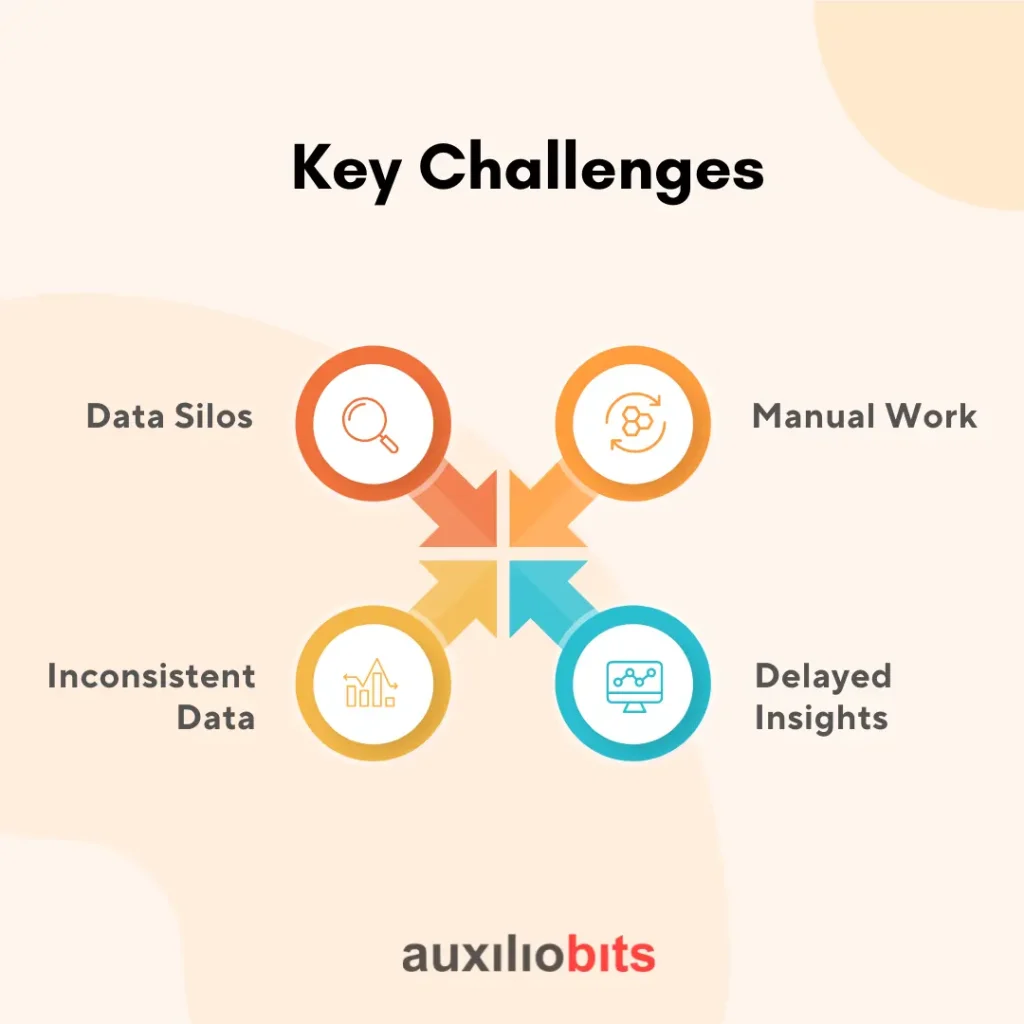 Key Challenges

Data Silos

Manual Work

Inconsistent Data

Delayed Insights

auxiliobits