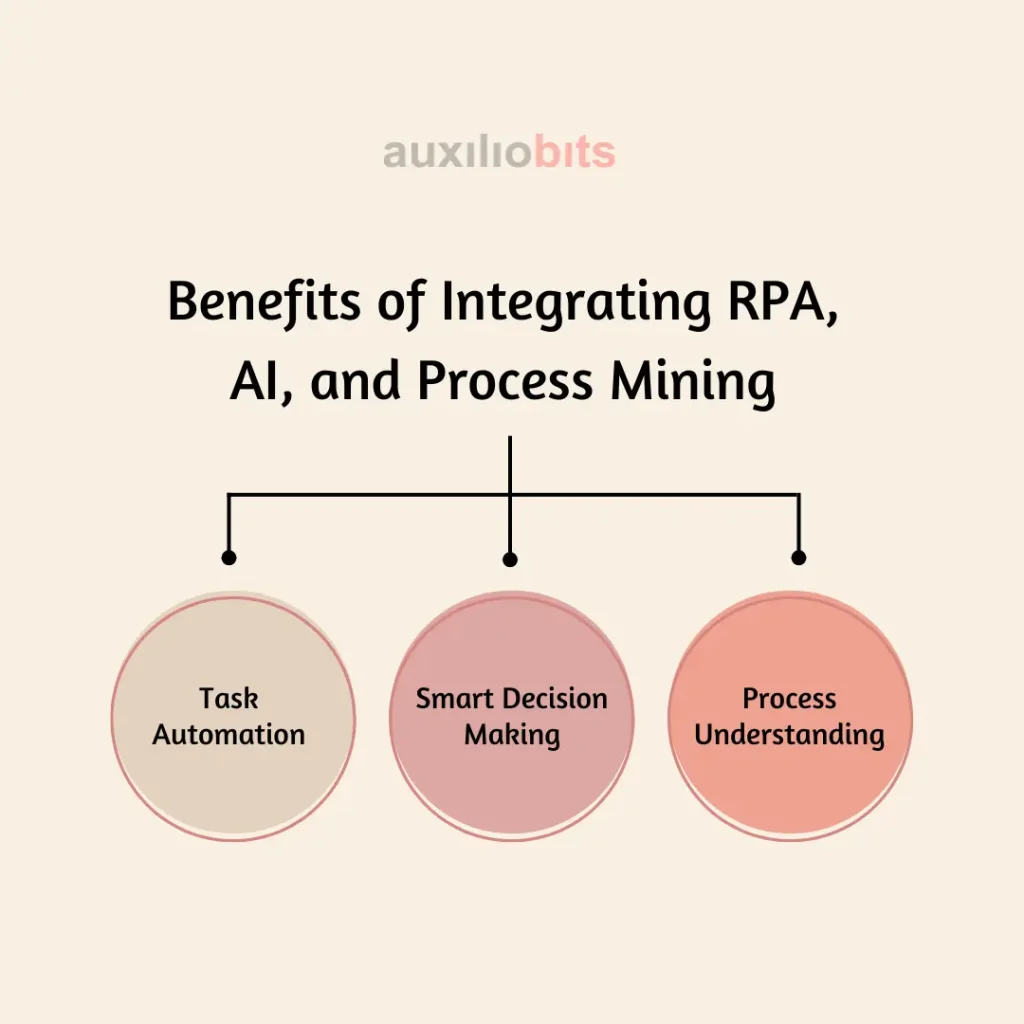 auxiliobits

Benefits of Integrating RPA, AI, and Process Mining

Task Automation

Smart Decision Making

Process Understanding