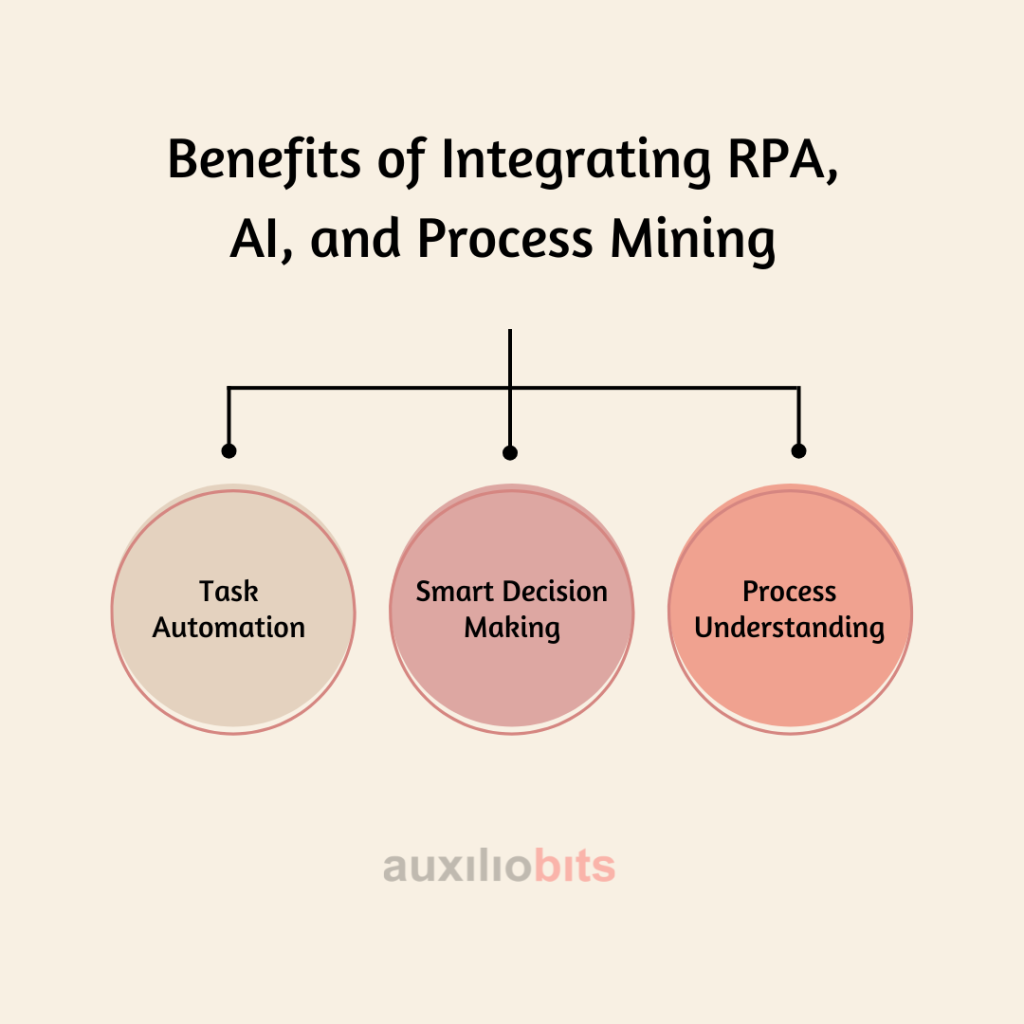 Benefits of Integrating RPA, AI, and Process Mining

Task Automation

Smart Decision Making

Process Understanding

auxiliobits