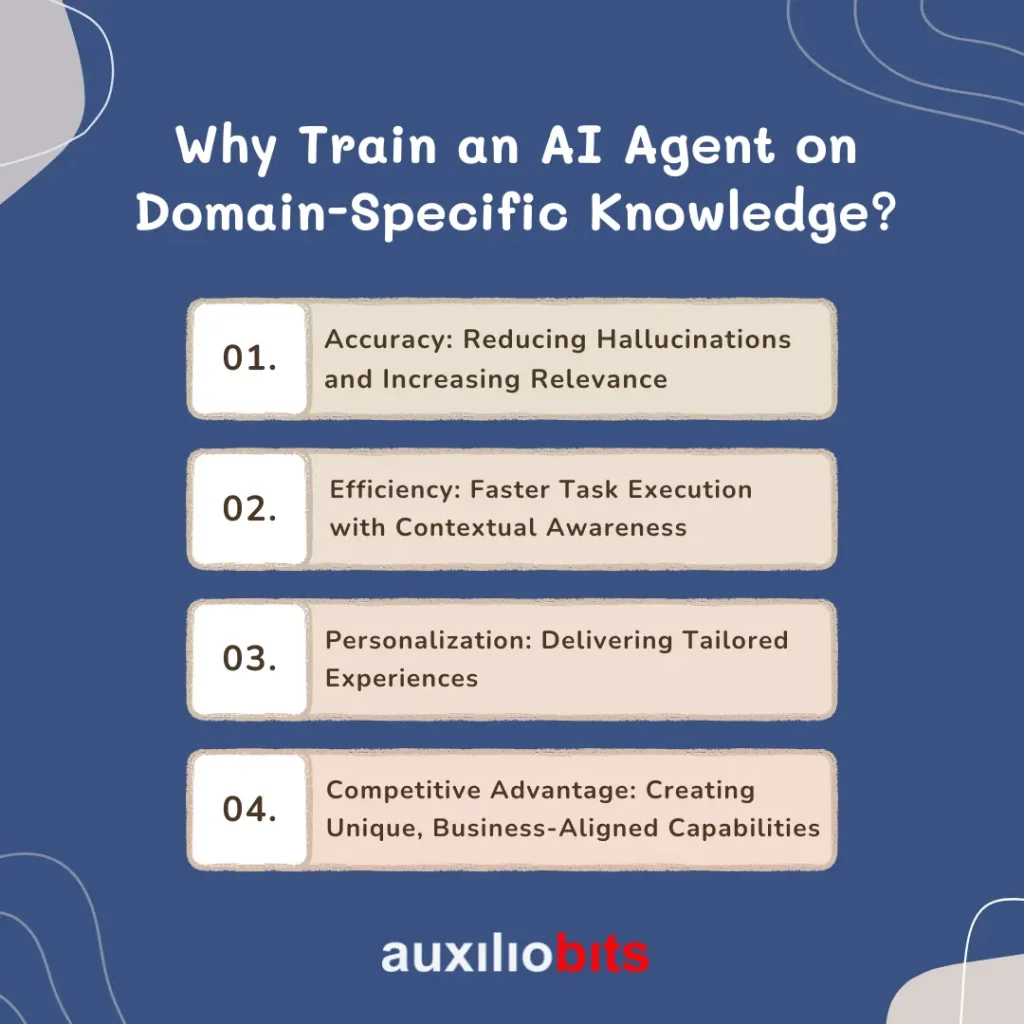 Why Train an AI Agent on Domain-Specific Knowledge?

01.

Accuracy: Reducing Hallucinations and Increasing Relevance

02.

Efficiency: Faster Task Execution with Contextual Awareness

03.

Personalization: Delivering Tailored Experiences

04.

Competitive Advantage: Creating Unique, Business-Aligned Capabilities

auxiliobits