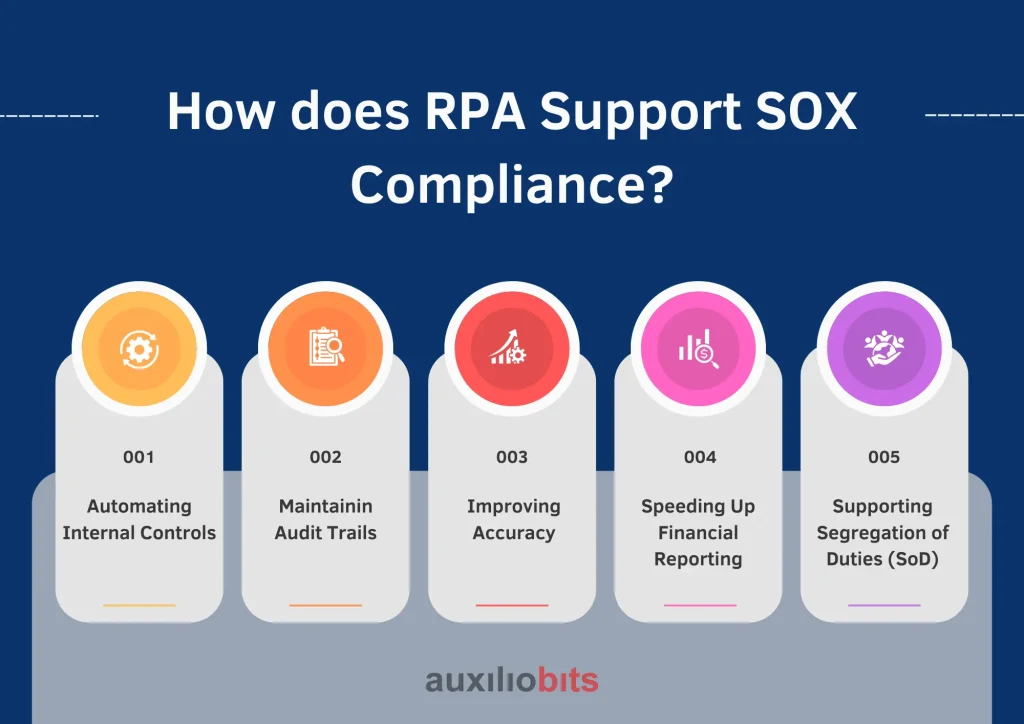 How does RPA Support SOX Compliance?

001

Automating Internal Controls

002

Maintainin Audit Trails

003

Improving Accuracy

004

Speeding Up Financial Reporting

005

Supporting Segregation of Duties (SoD)

auxiliobits