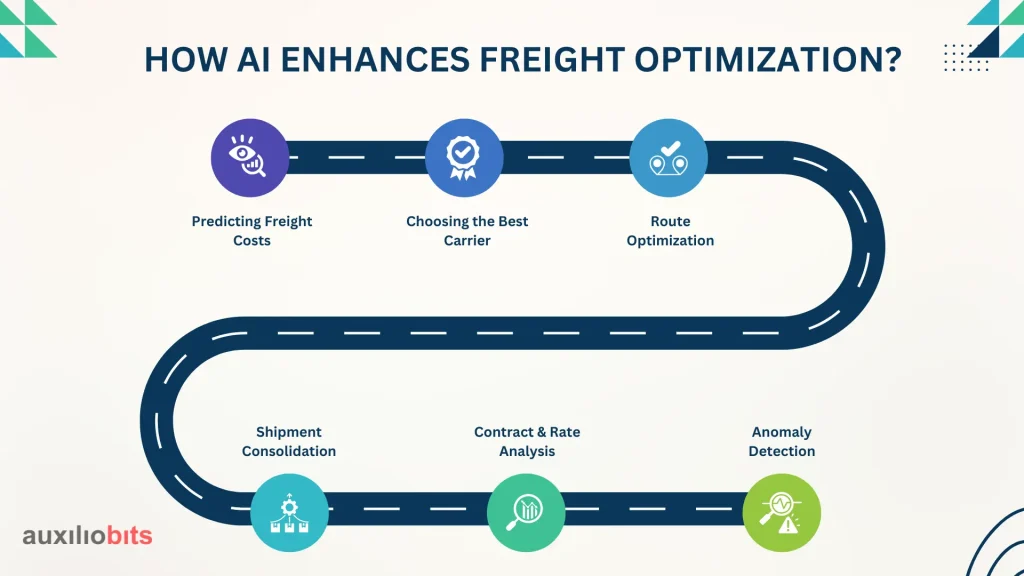 HOW AI ENHANCES FREIGHT OPTIMIZATION?

Predicting Freight Costs

Choosing the Best Carrier

Route Optimization

Shipment Consolidation

Contract & Rate Analysis

Anomaly Detection

auxiliobits