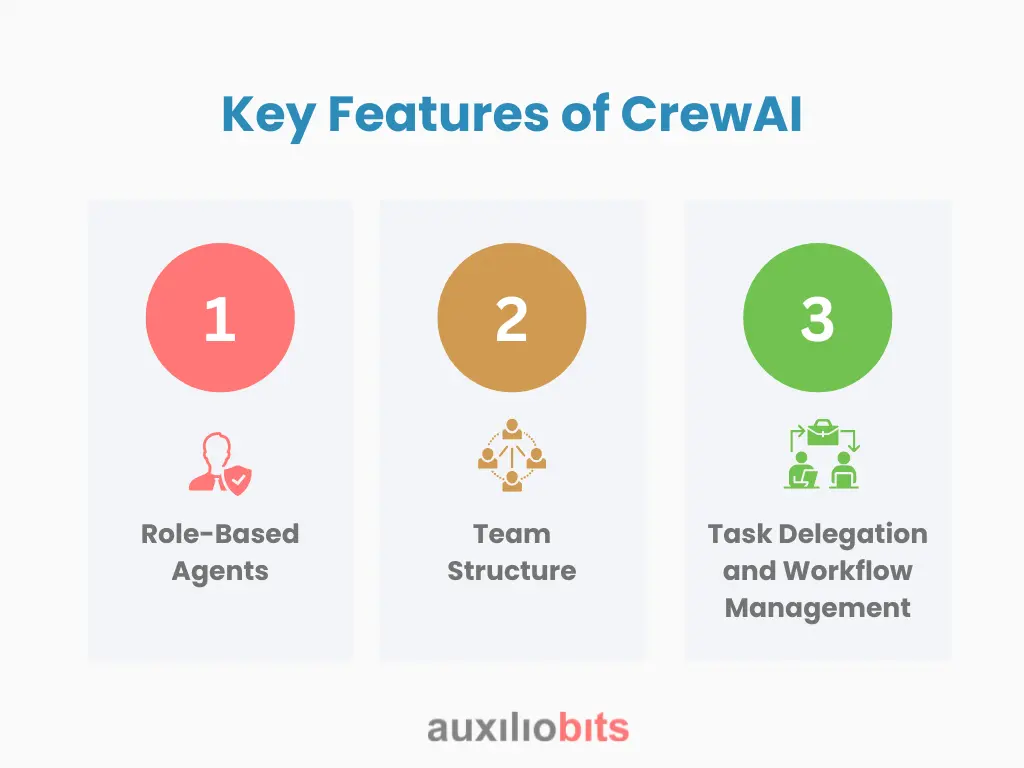 Key Features of CrewAI

1

Role-Based Agents

2

Team Structure

3

Task Delegation and Workflow Management

auxiliobits