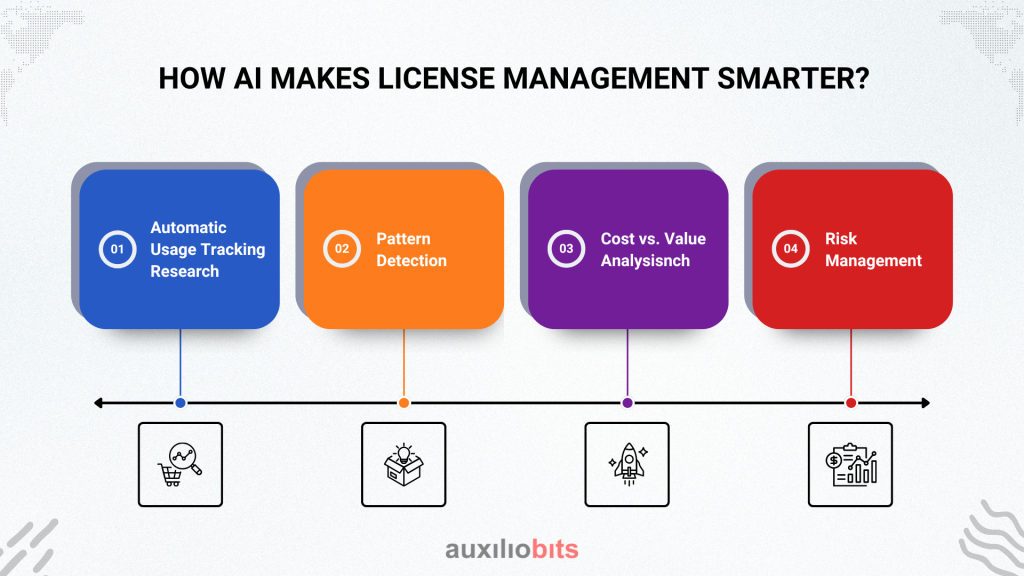 HOW AI MAKES LICENSE MANAGEMENT SMARTER?

01 Automatic Usage Tracking Research

02 Pattern Detection

03 Cost vs. Value Analysisnch

04 Risk Management

auxiliobits