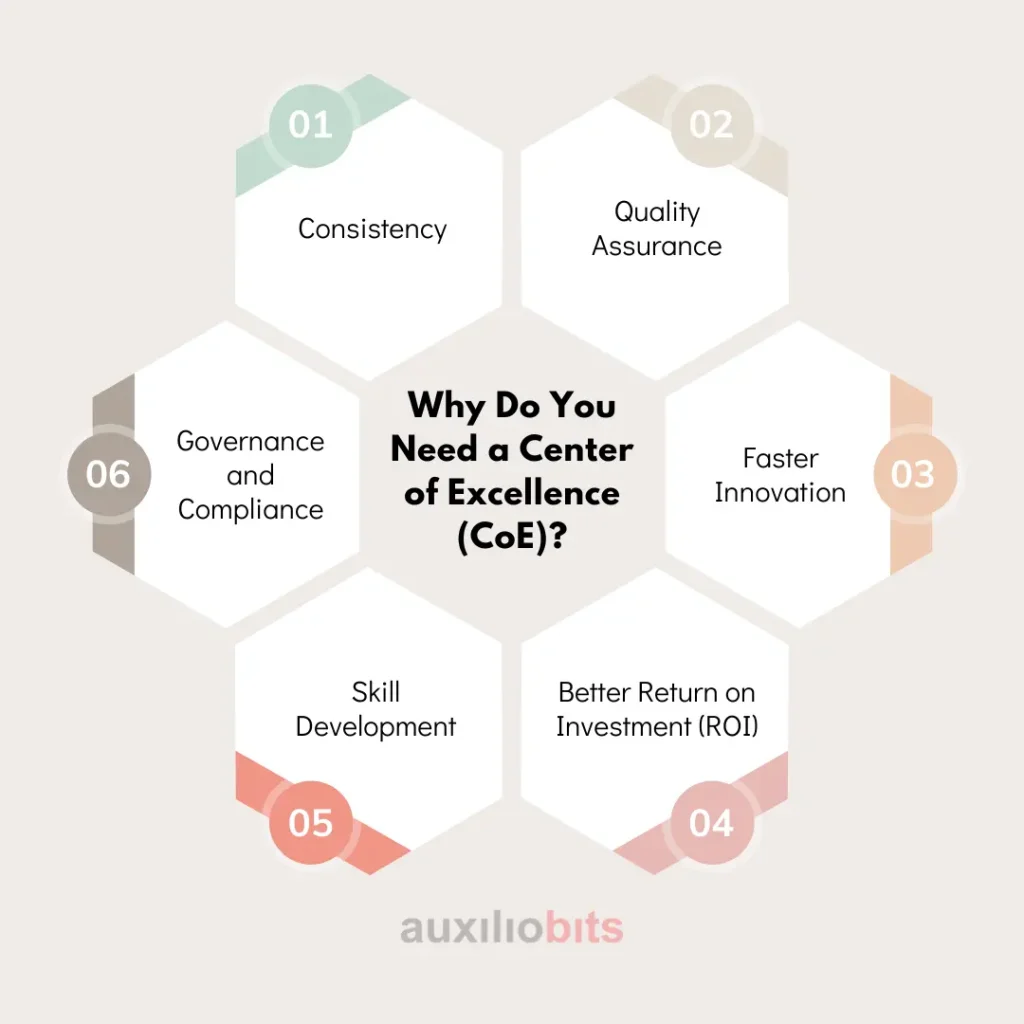 Why Do You Need a Center of Excellence (CoE)?

01
Consistency

02
Quality Assurance

03
Faster Innovation

04
Better Return on Investment (ROI)

05
Skill Development

06
Governance and Compliance

auxiliobits