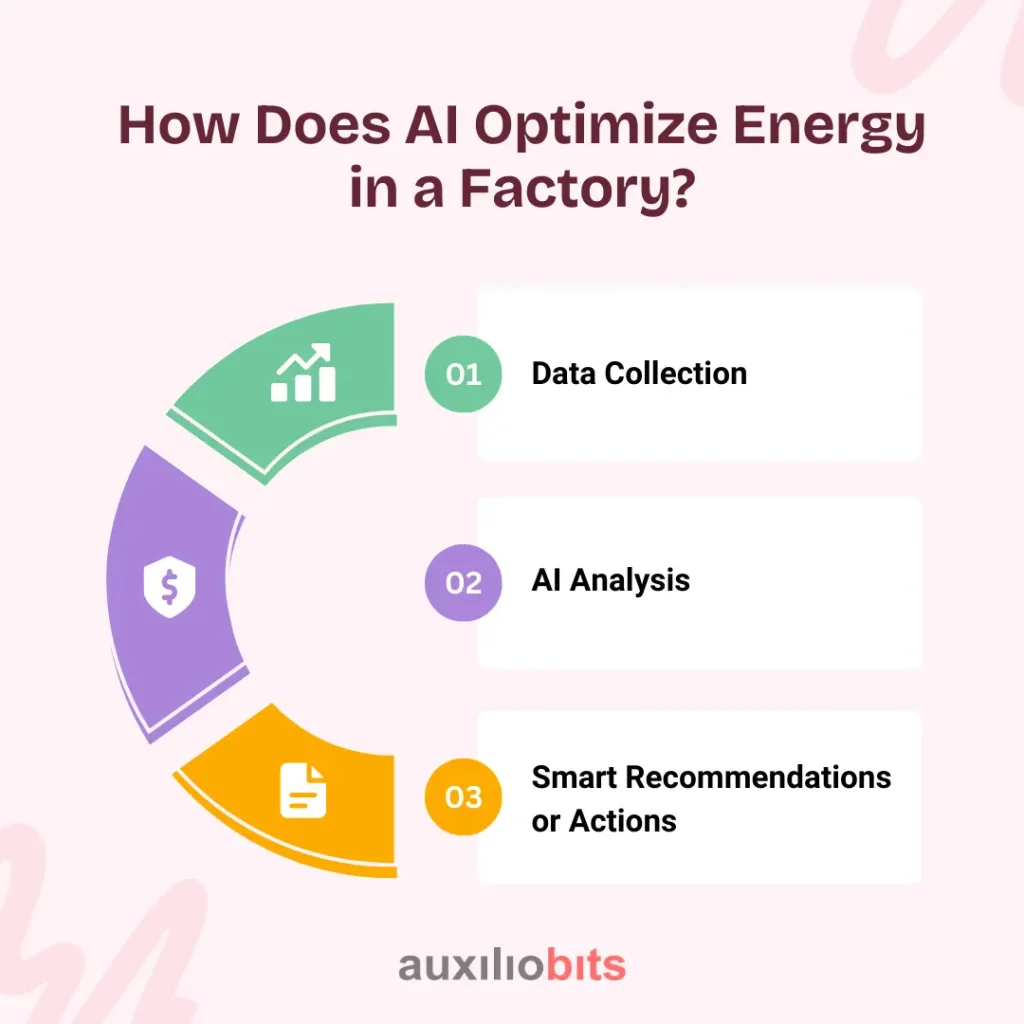 How Does AI Optimize Energy in a Factory?

01 Data Collection

02 AI Analysis

03 Smart Recommendations or Actions

auxiliobits