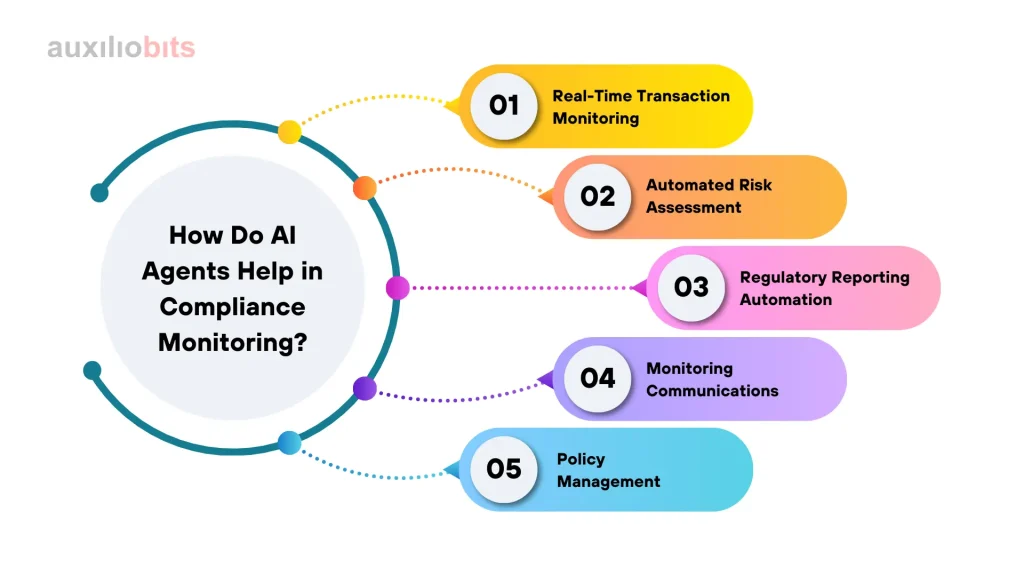 auxiliobits

How Do AI Agents Help in Compliance Monitoring?

01 Real-Time Transaction Monitoring

02 Automated Risk Assessment

03 Regulatory Reporting Automation

04 Monitoring Communications

05 Policy Management