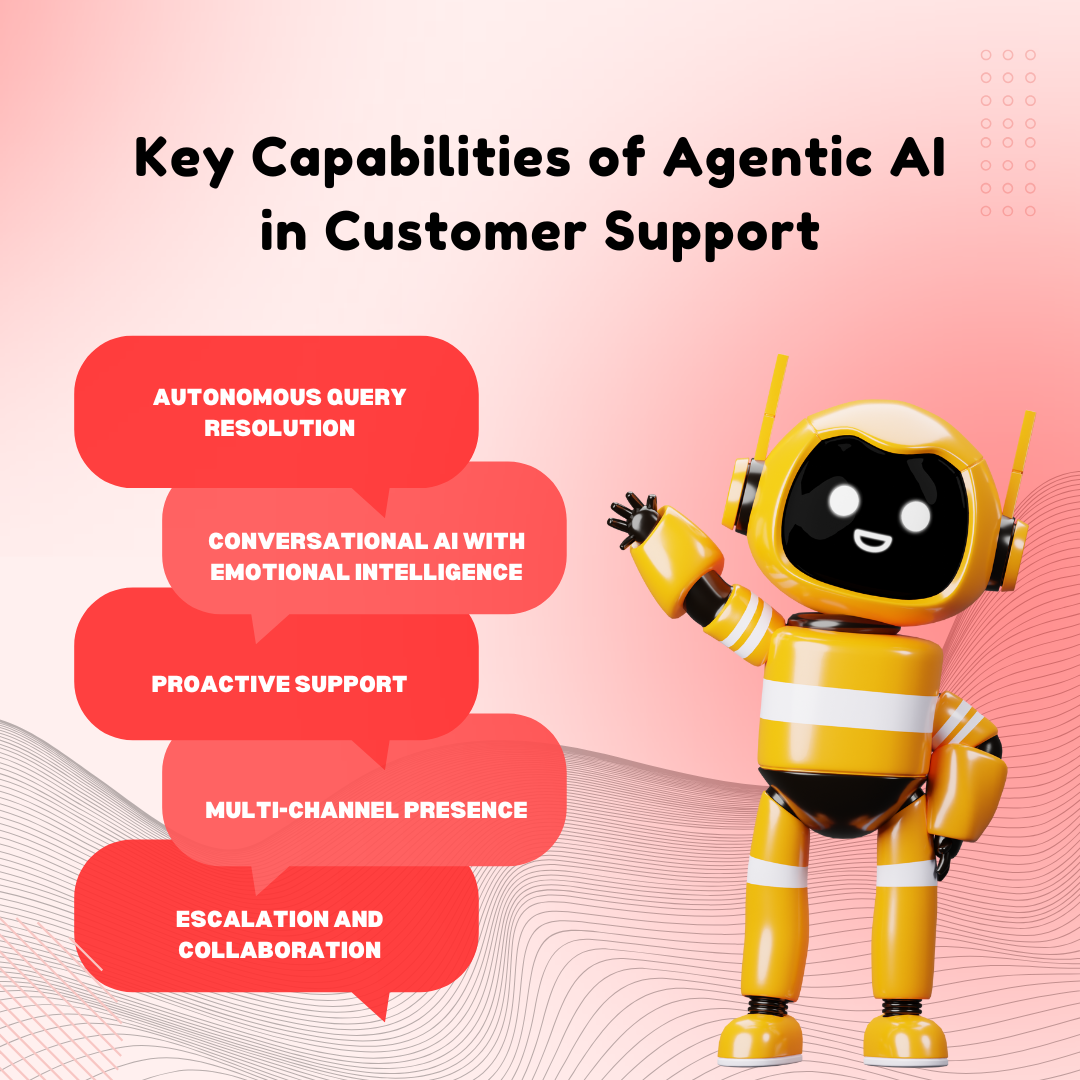 Key Capabilities of Agentic AI in Customer Support

AUTONOMOUS QUERY RESOLUTION

CONVERSATIONAL AI WITH EMOTIONAL INTELLIGENCE

PROACTIVE SUPPORT

MULTI-CHANNEL PRESENCE

ESCALATION AND COLLABORATION