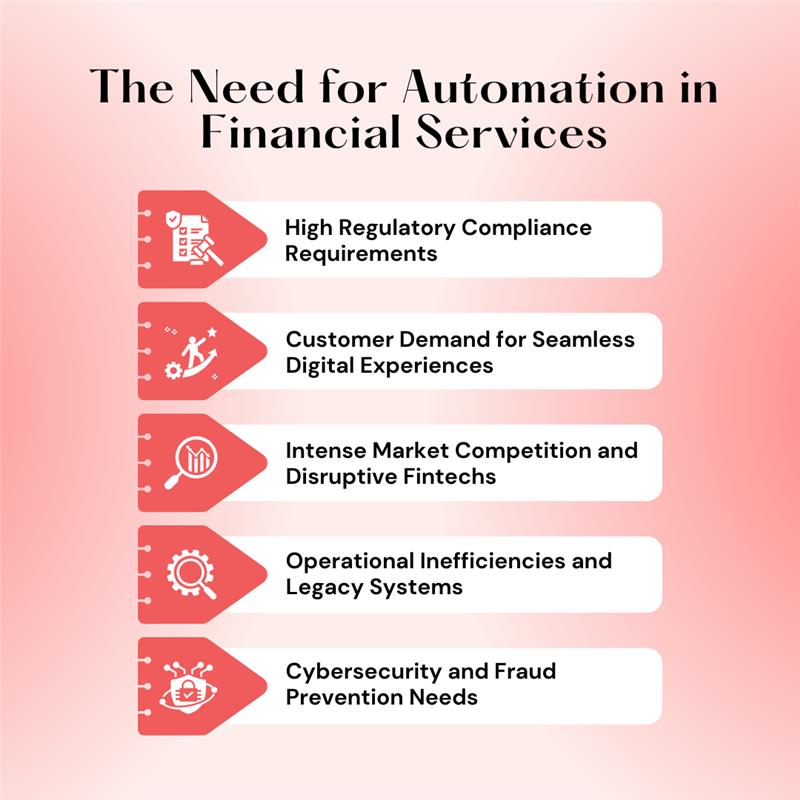 The Need for Automation in Financial Services

High Regulatory Compliance Requirements

Customer Demand for Seamless Digital Experiences

Intense Market Competition and Disruptive Fintechs

Operational Inefficiencies and Legacy Systems

Cybersecurity and Fraud Prevention Needs