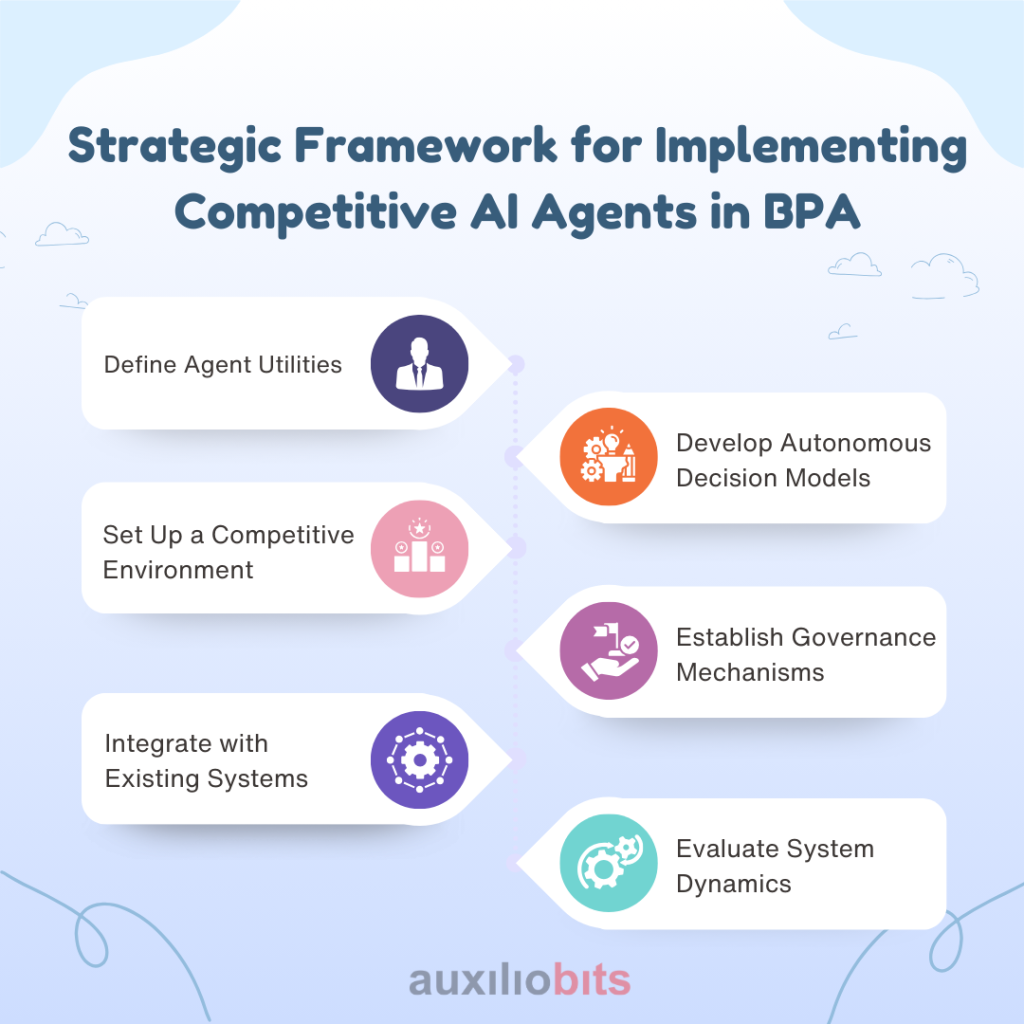 Strategic Framework for Implementing Competitive AI Agents in BPA

Define Agent Utilities

Develop Autonomous Decision Models

Set Up a Competitive Environment

Establish Governance Mechanisms

Integrate with Existing Systems

Evaluate System Dynamics

auxiliobits