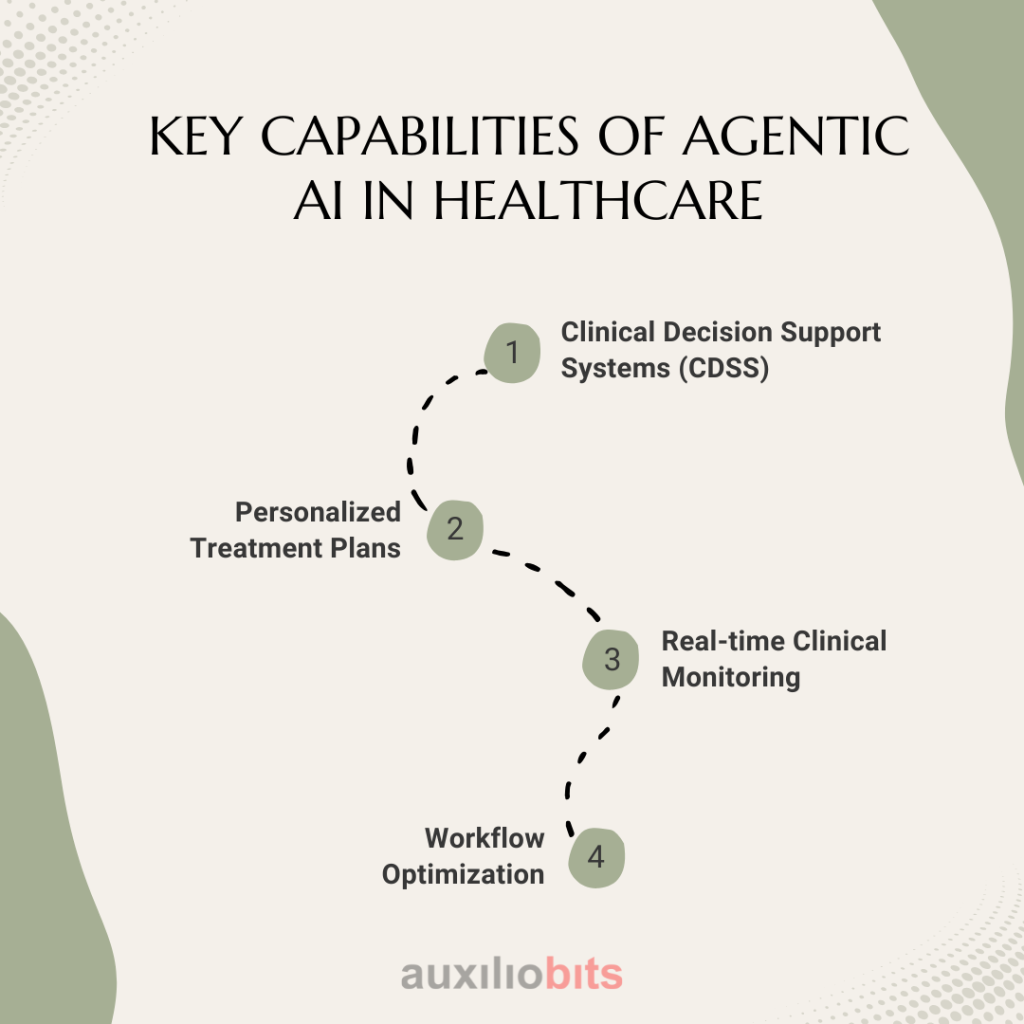 KEY CAPABILITIES OF AGENTIC AI IN HEALTHCARE

1 Clinical Decision Support Systems (CDSS)

2 Personalized Treatment Plans

3 Real-time Clinical Monitoring

4 Workflow Optimization

auxiliobits