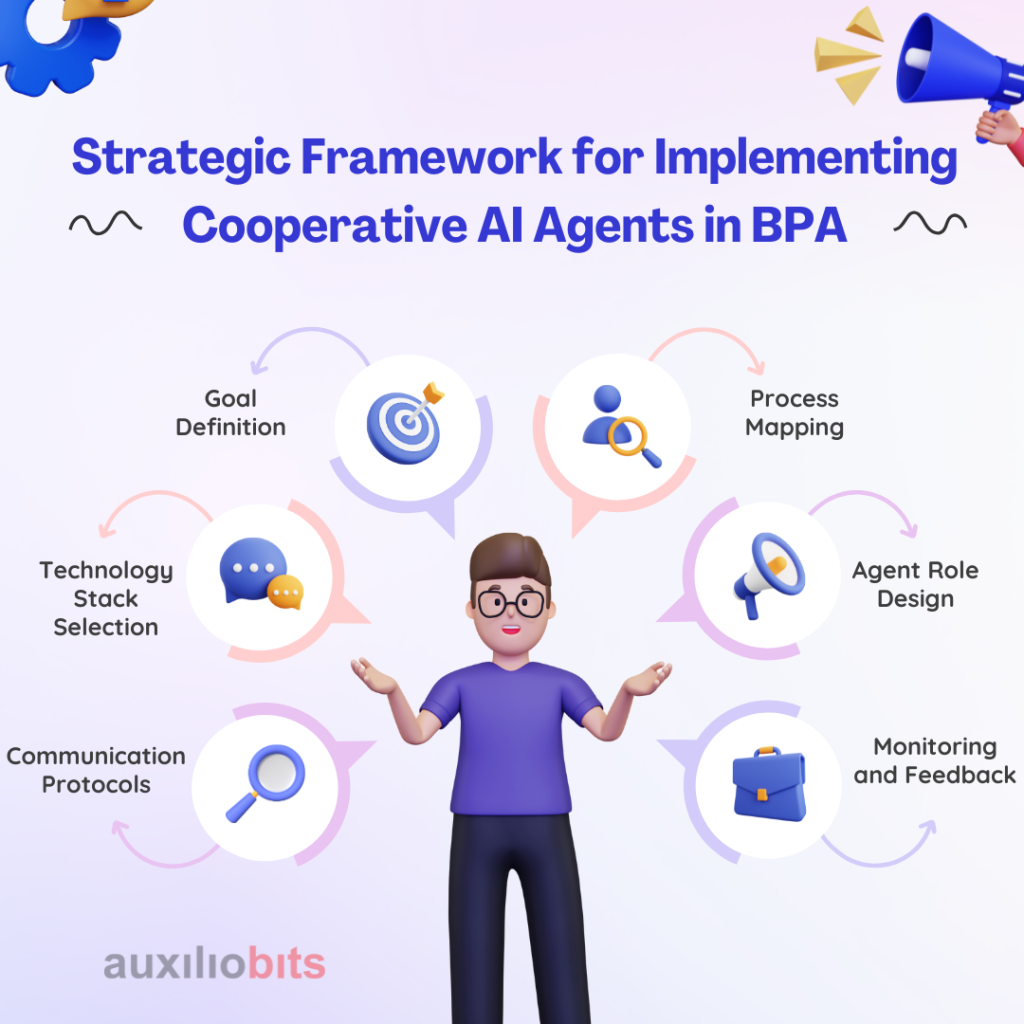 Strategic Framework for Implementing Cooperative AI Agents in BPA

Goal Definition

Process Mapping

Technology Stack Selection

Agent Role Design

Communication Protocols

Monitoring and Feedback

auxiliobits