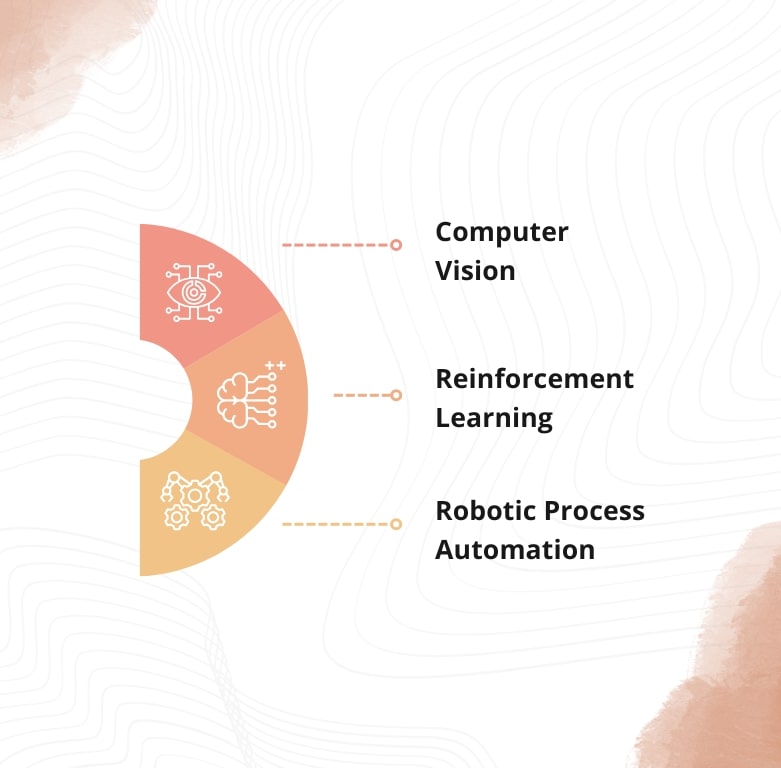 Computer Vision

Reinforcement Learning

Robotic Process Automation